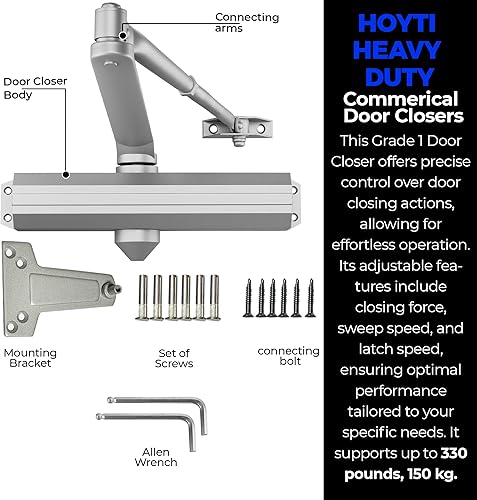 Connecting arms

Door Closer Body

Mounting Bracket

Set of Screws

connecting bolt

Allen Wrench

HOYTI HEAVY DUTY

Commerical Door Closers

This Grade 1 Door Closer offers precise control over door closing actions, allowing for effortless operation. Its adjustable features include closing force, sweep speed, and latch speed, ensuring optimal performance tailored to your specific needs. It supports up to 330 pounds, 150 kg.