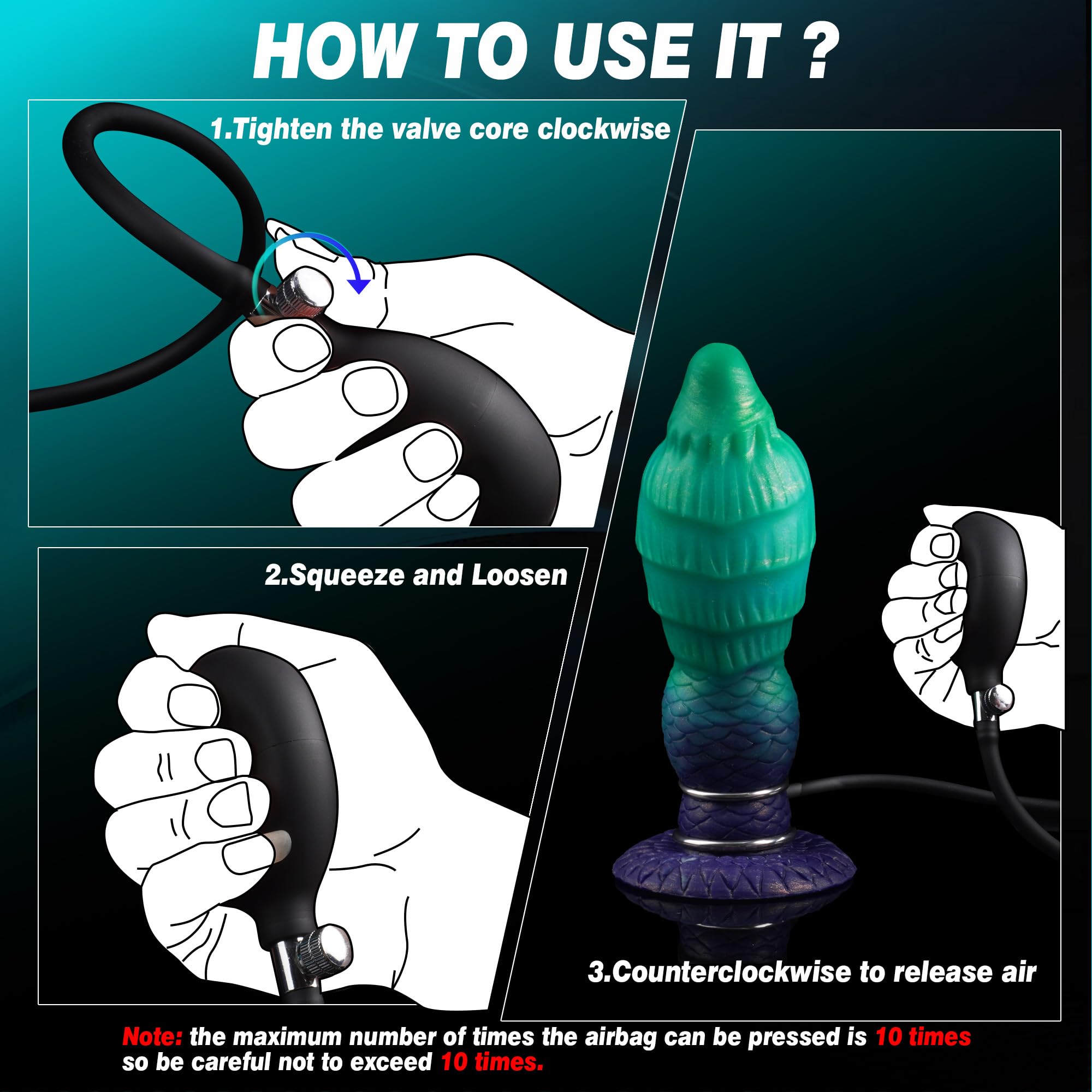 HOW TO USE IT ?

1.Tighten the valve core clockwise

2.Squeeze and Loosen

3.Counterclockwise to release air

Note: the maximum number of times the airbag can be pressed is 10 times so be careful not to exceed 10 times.