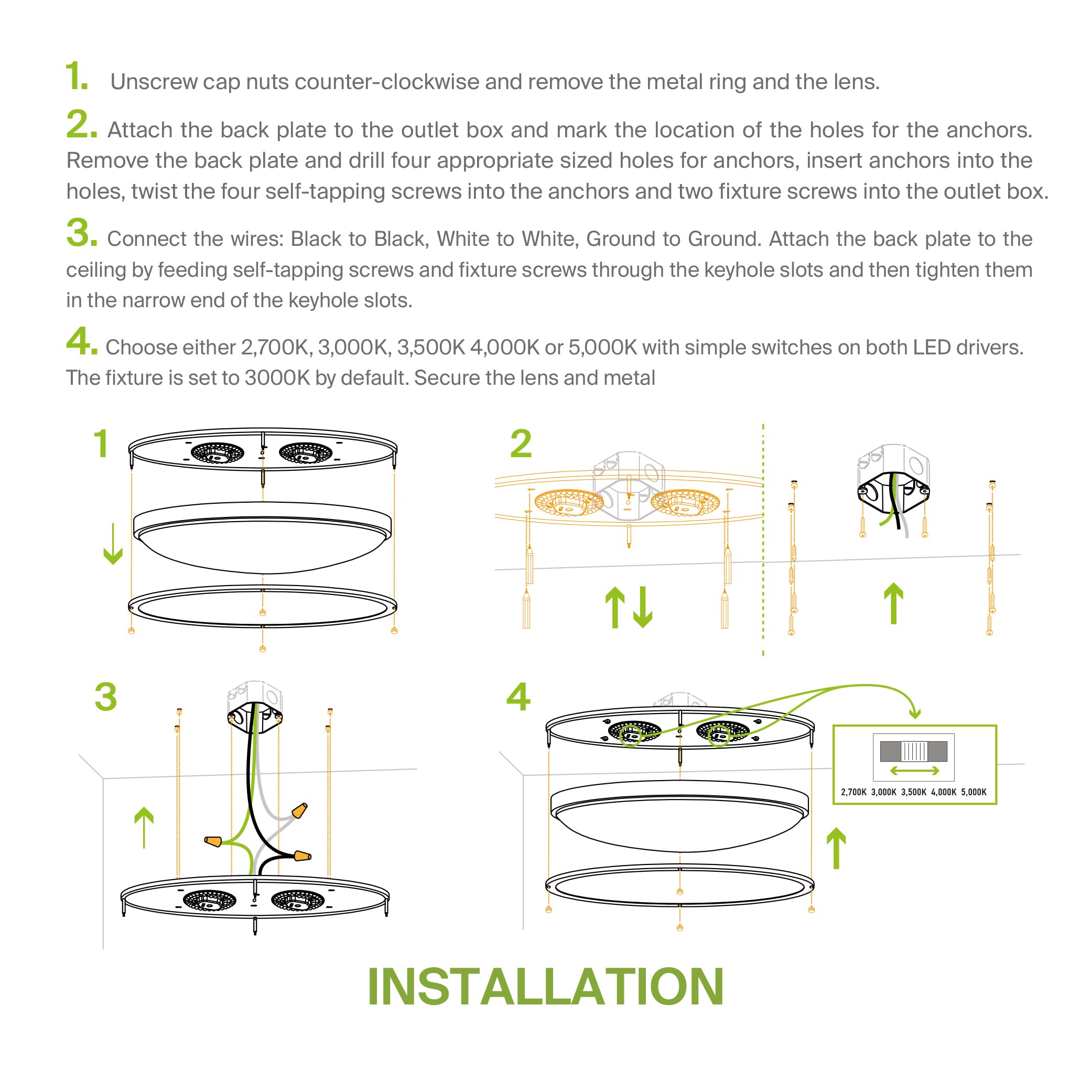 1. Unscrew cap nuts counter-clockwise and remove the metal ring and the lens.

2. Attach the back plate to the outlet box and mark the location of the holes for the anchors. Remove the back plate and drill four appropriate sized holes for anchors, insert anchors into the holes, twist the four self-tapping screws into the anchors and two fixture screws into the outlet box.

3. Connect the wires: Black to Black, White to White, Ground to Ground. Attach the back plate to the ceiling by feeding self-tapping screws and fixture screws through the keyhole slots and then tighten them in the narrow end of the keyhole slots.

4. Choose either 2,700K, 3,000K, 3,500K 4,000K or 5,000K with simple switches on both LED drivers. The fixture is set to 3000K by default. Secure the lens and metal

1

2

3

4

2,700K 3,000K 3,500K 4,000K 5,000K

INSTALLATION