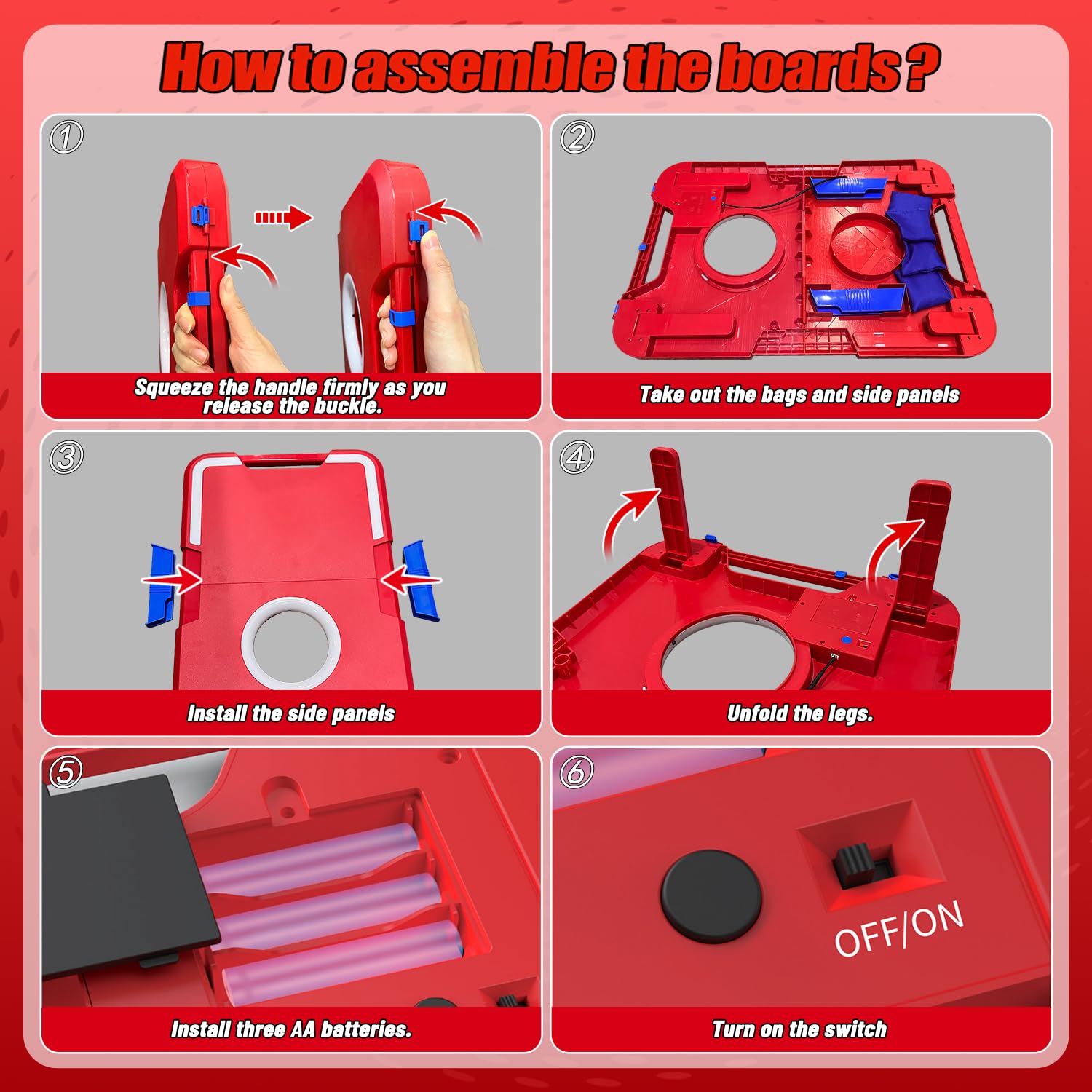 How to assemble the boards?

①

Squeeze the handle firmly as you release the buckle.

②

Take out the bags and side panels

③

Install the side panels

④

Unfold the legs.

⑤

Install three AA batteries.

⑥

OFF/ON

Turn on the switch