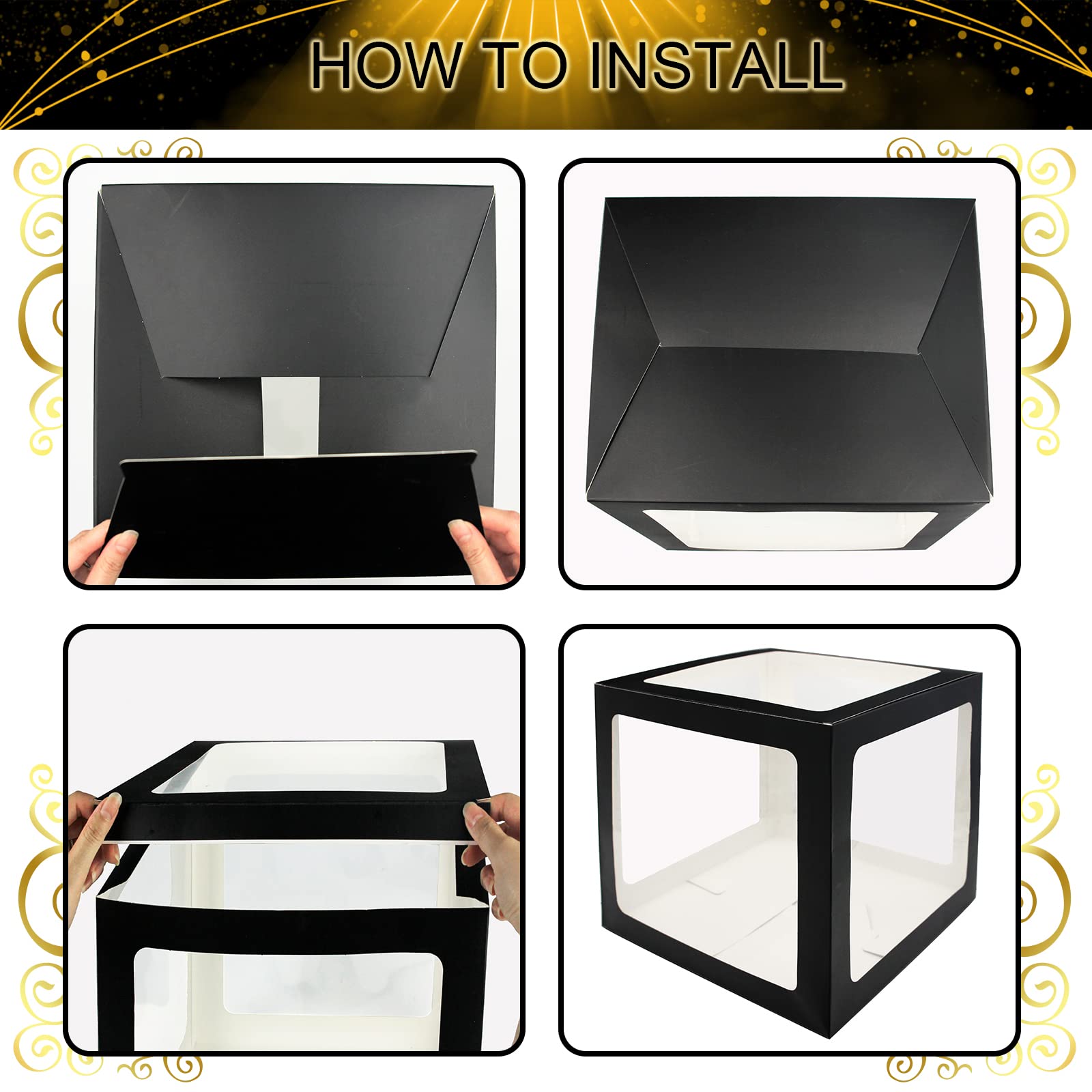 HOW TO INSTALL