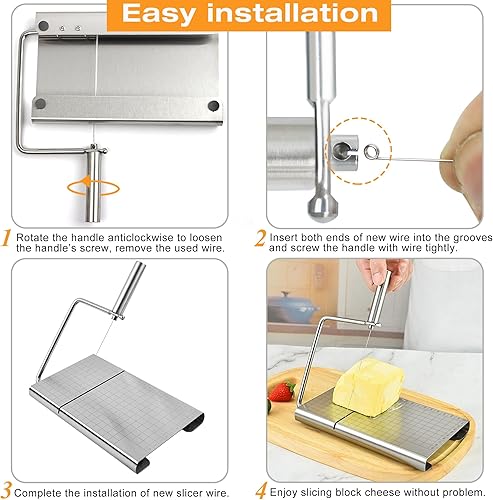 Easy installation

1 Rotate the handle anticlockwise to loosen the handle's screw, remove the used wire.

2 Insert both ends of new wire into the grooves and screw the handle with wire tightly.

3 Complete the installation of new slicer wire.

4 Enjoy slicing block cheese without problem.