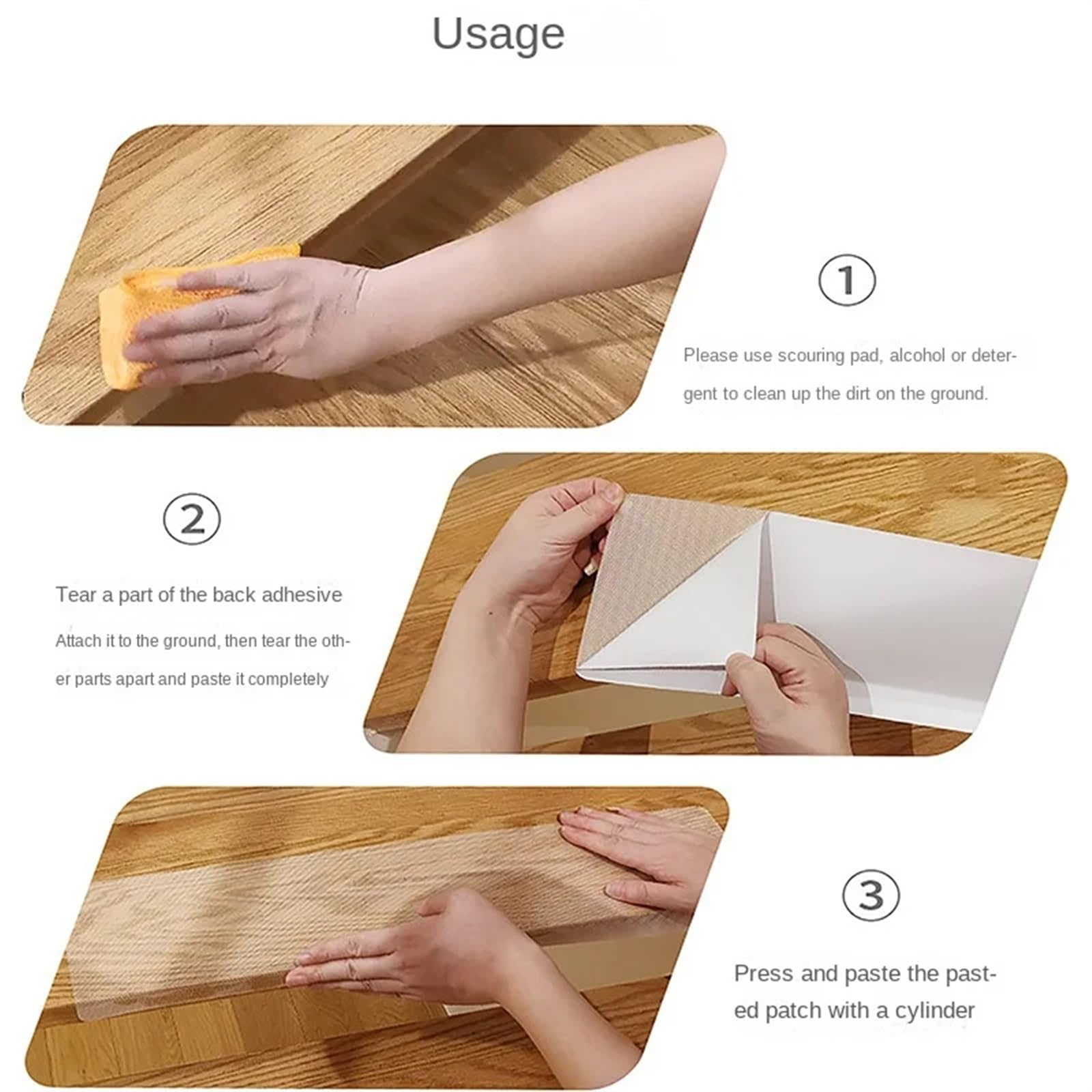 Usage

①

Please use scouring pad, alcohol or detergent to clean up the dirt on the ground.

②

Tear a part of the back adhesive

Attach it to the ground, then tear the other parts apart and paste it completely

③

Press and paste the pasted patch with a cylinder