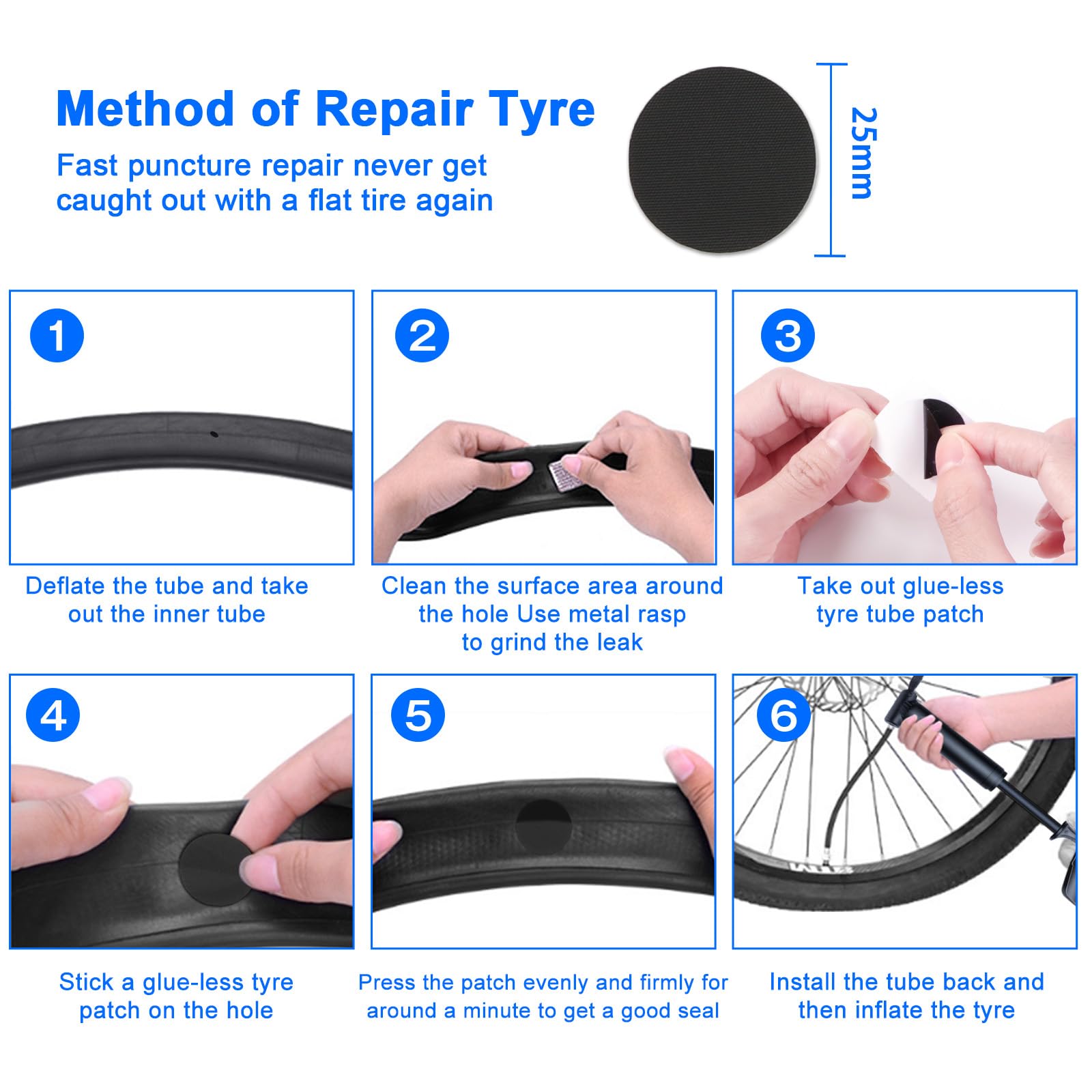 Method of Repair Tyre

Fast puncture repair never get caught out with a flat tire again

25mm

1

Deflate the tube and take out the inner tube

2

Clean the surface area around the hole Use metal rasp to grind the leak

3

Take out glue-less tyre tube patch

4

Stick a glue-less tyre patch on the hole

5

Press the patch evenly and firmly for around a minute to get a good seal

6

Install the tube back and then inflate the tyre