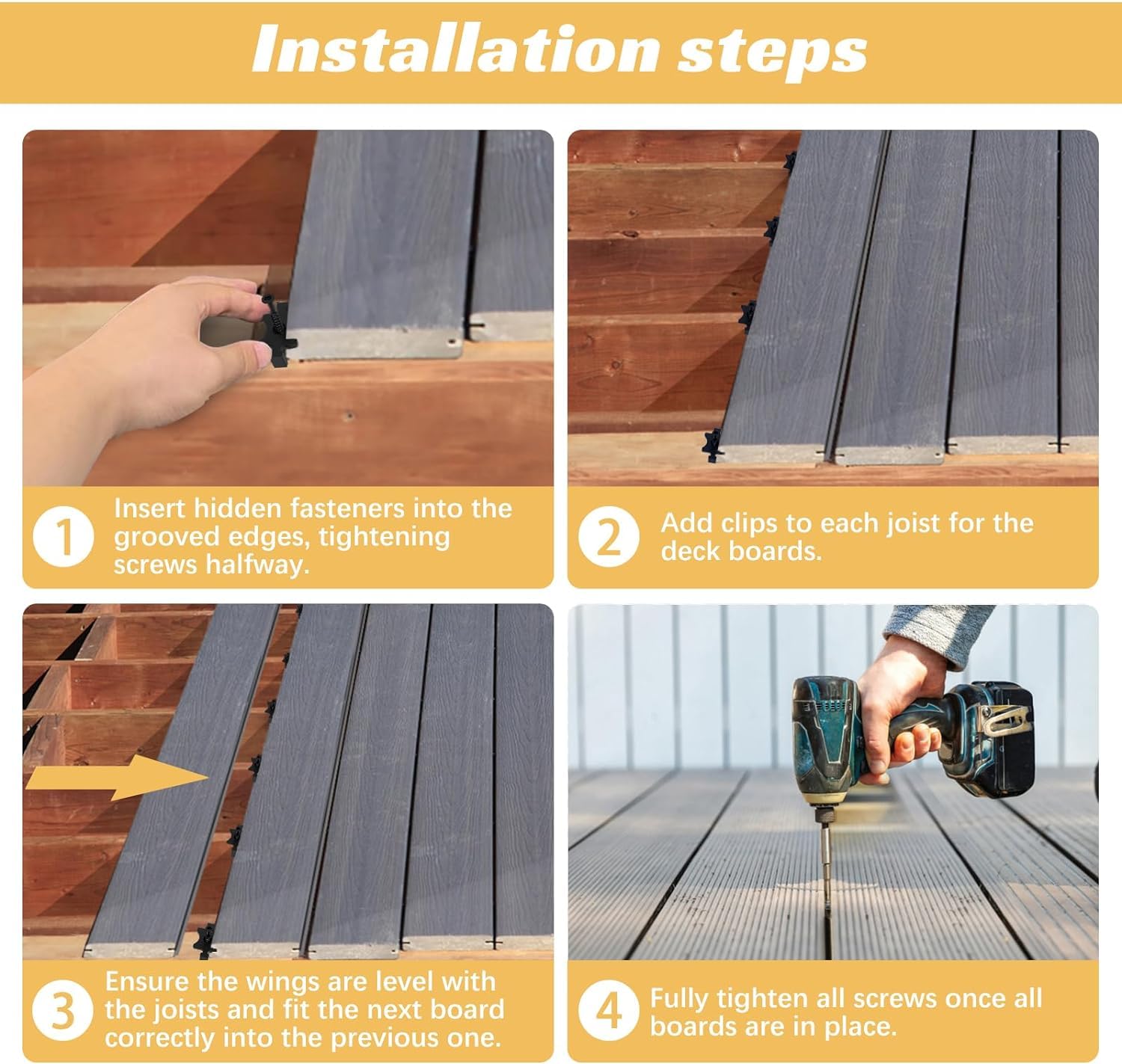 Installation steps

1 Insert hidden fasteners into the grooved edges, tightening screws halfway.

2 Add clips to each joist for the deck boards.

3 Ensure the wings are level with the joists and fit the next board correctly into the previous one.

4 Fully tighten all screws once all boards are in place.