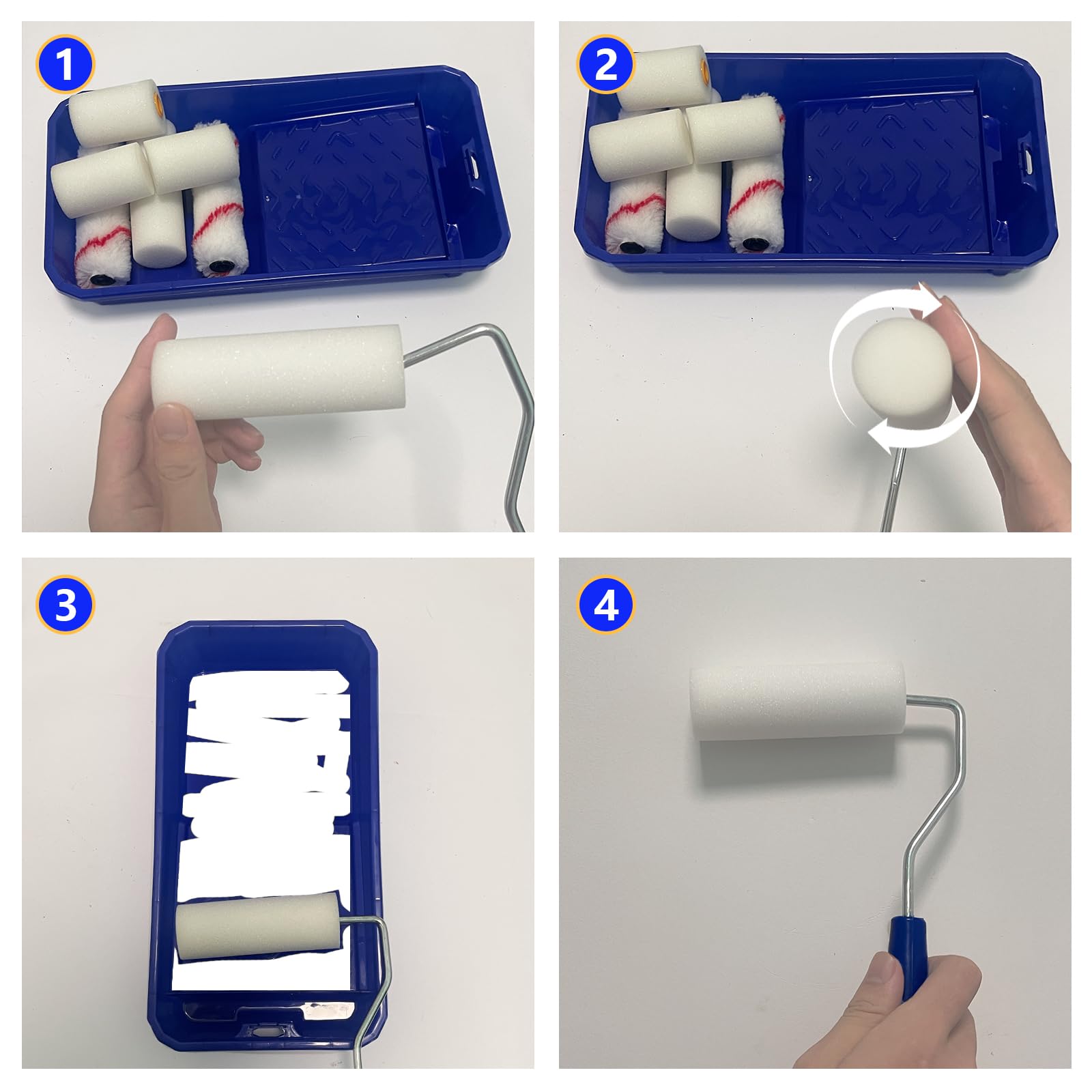 1

2

3

4