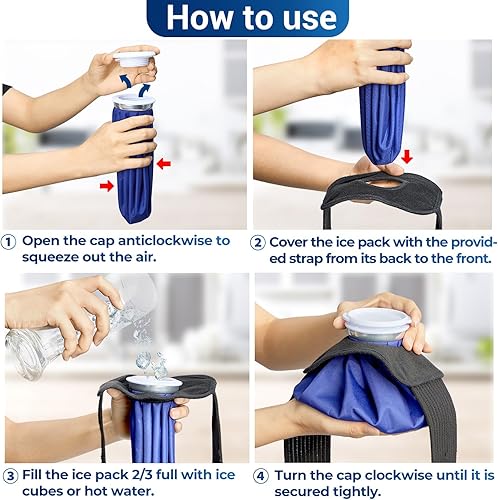 How to use

① Open the cap anticlockwise to squeeze out the air.

② Cover the ice pack with the provided strap from its back to the front.

③ Fill the ice pack 2/3 full with ice cubes or hot water.

④ Turn the cap clockwise until it is secured tightly.