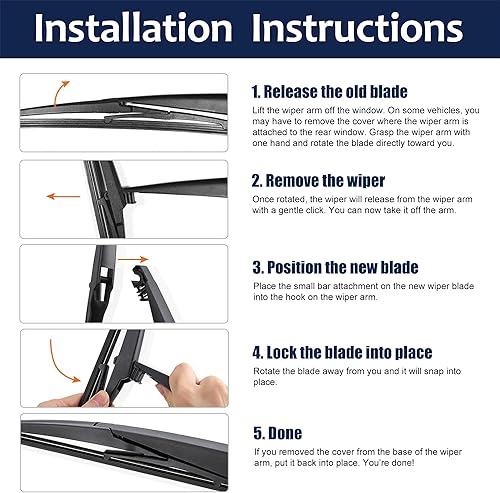 Installation Instructions

1. Release the old blade

Lift the wiper arm off the window. On some vehicles, you may have to remove the cover where the wiper arm is attached to the rear window. Grasp the wiper arm with one hand and rotate the blade directly toward you.

2. Remove the wiper

Once rotated, the wiper will release from the wiper arm with a gentle click. You can now take it off the arm.

3. Position the new blade

Place the small bar attachment on the new wiper blade into the hook on the wiper arm.

4. Lock the blade into place

Rotate the blade away from you and it will snap into place.

5. Done

If you removed the cover from the base of the wiper arm, put it back into place. You're done!