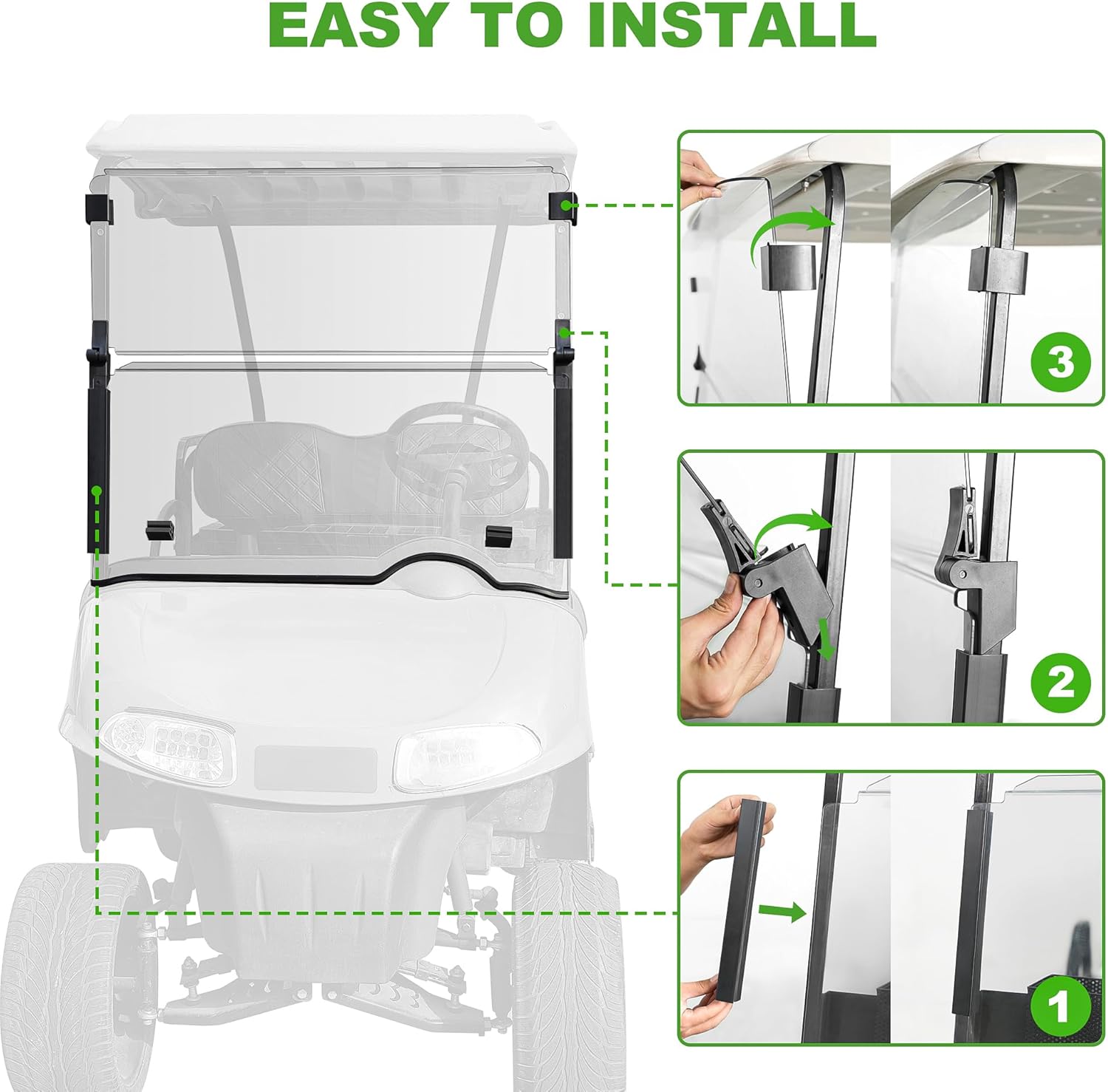 EASY TO INSTALL

3

2

1