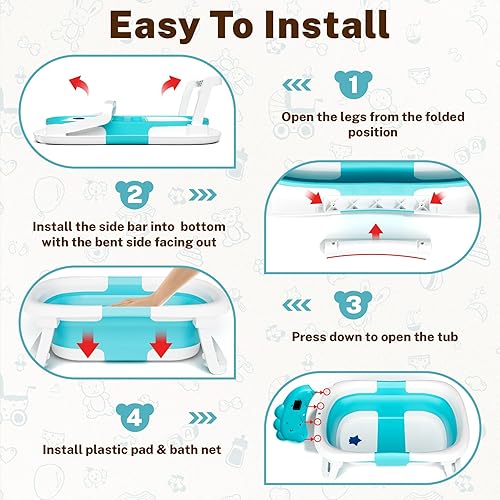 Easy To Install

1

Open the legs from the folded position

2

Install the side bar into bottom with the bent side facing out

3

Press down to open the tub

4

Install plastic pad & bath net