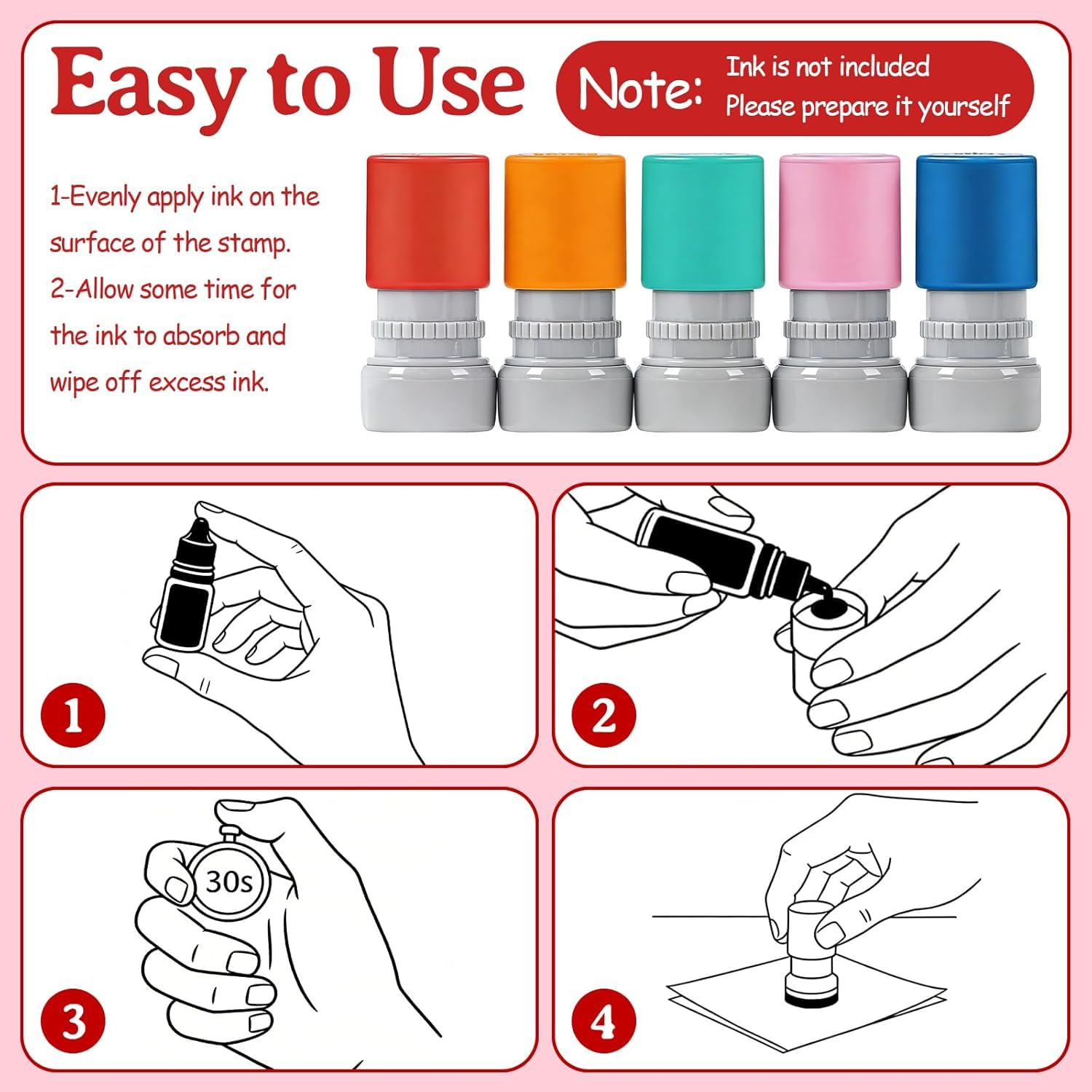 Easy to Use

Note: Ink is not included
Please prepare it yourself

1-Evenly apply ink on the surface of the stamp.
2-Allow some time for the ink to absorb and wipe off excess ink.

1

2

30s

3

4