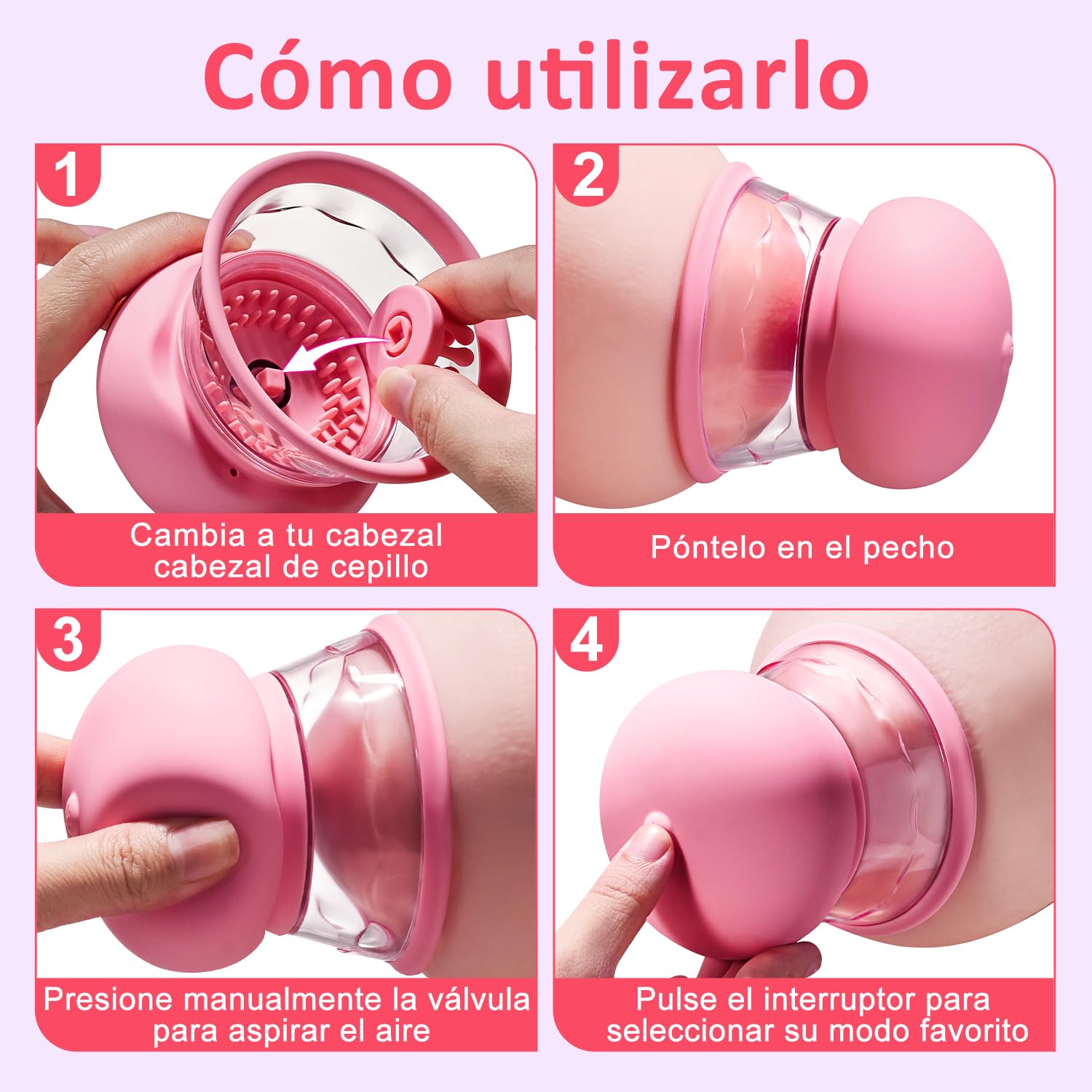 Cómo utilizarlo

1
Cambia a tu cabezal cabezal de cepillo

2
Póntelo en el pecho

3
Presione manualmente la válvula para aspirar el aire

4
Pulse el interruptor para seleccionar su modo favorito