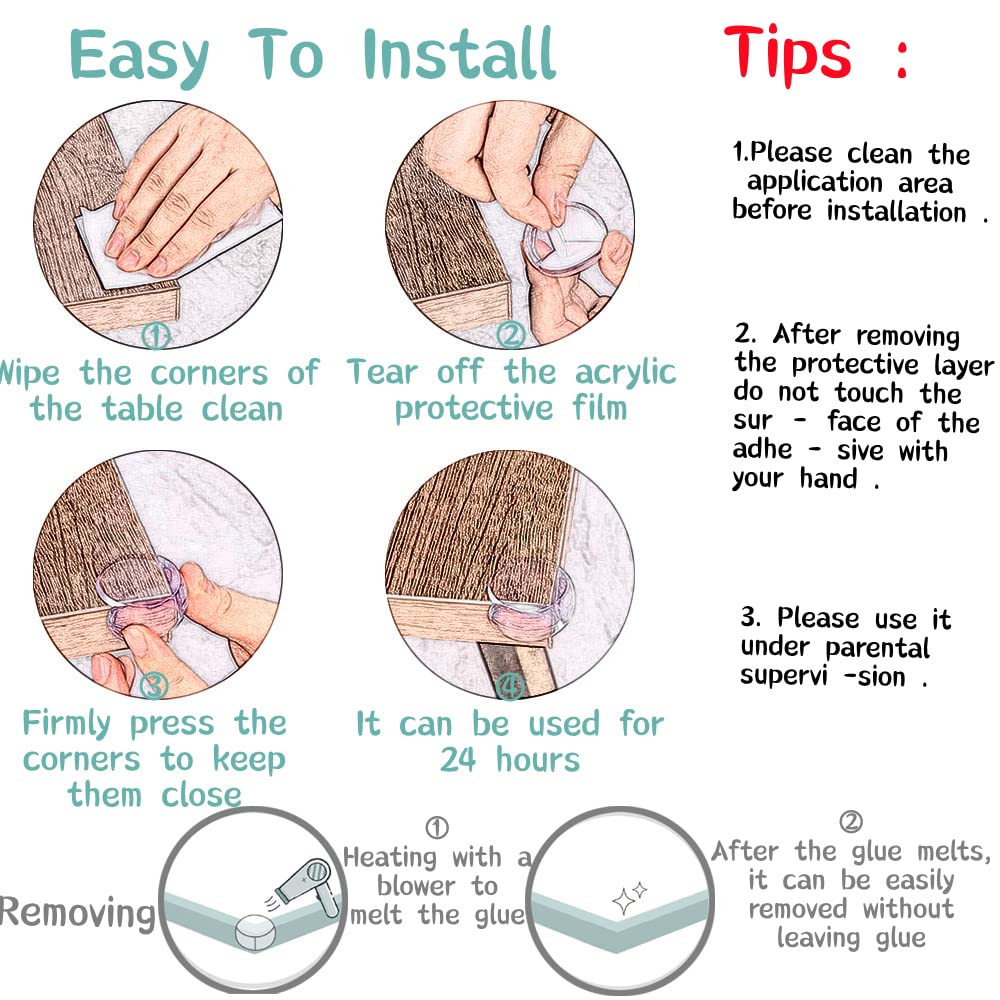 Easy To Install

①
Wipe the corners of the table clean

②
Tear off the acrylic protective film

③
Firmly press the corners to keep them close

④
It can be used for 24 hours

Tips :

1.Please clean the application area before installation .

2. After removing the protective layer do not touch the sur - face of the adhe - sive with your hand .

3. Please use it under parental supervi -sion .

Removing

①
Heating with a blower to melt the glue

②
After the glue melts, it can be easily removed without leaving glue