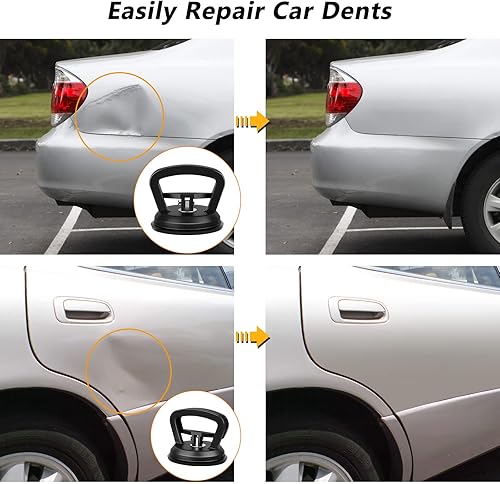 Easily Repair Car Dents