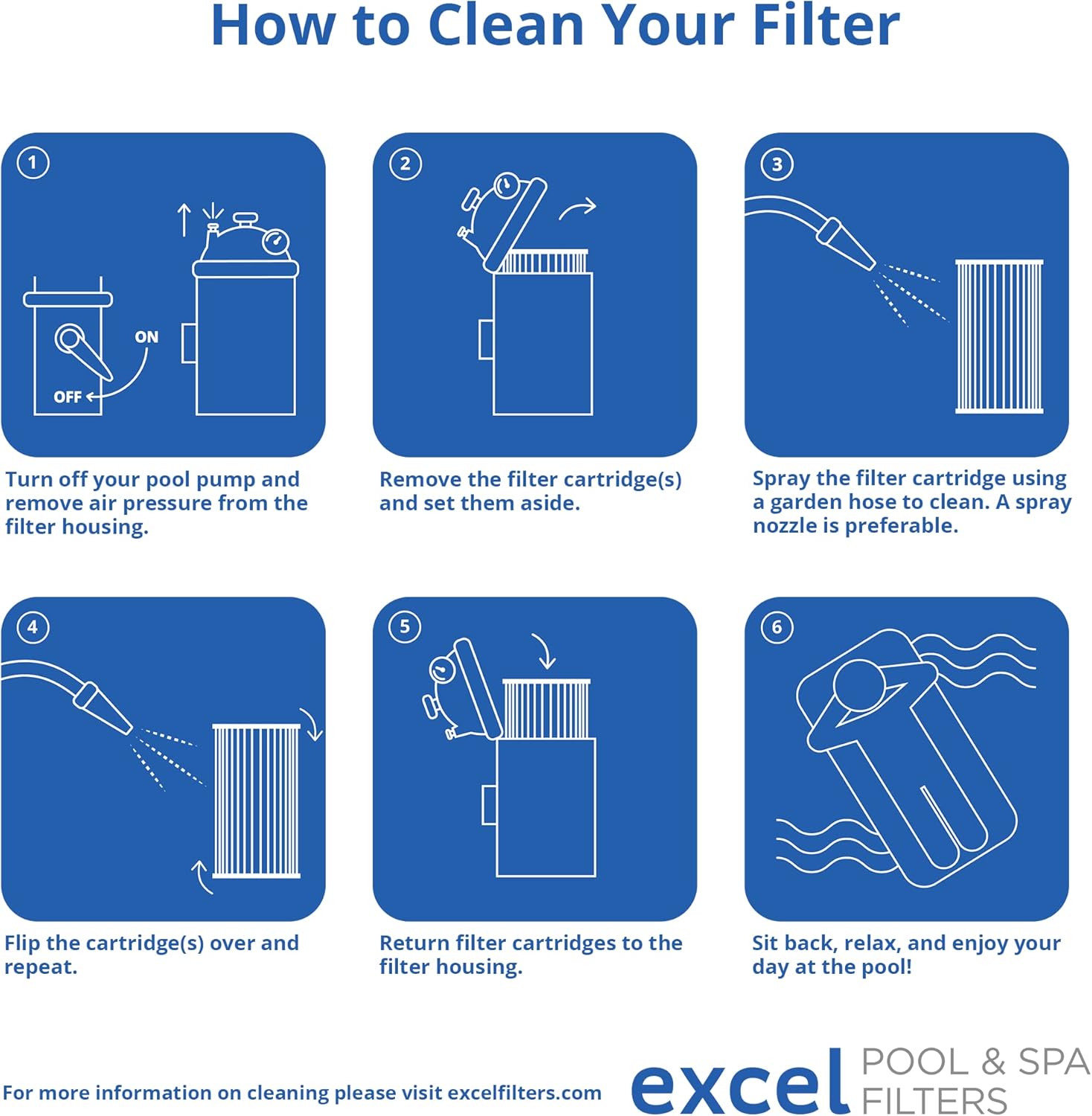 How to Clean Your Filter

1

ON

OFF

Turn off your pool pump and remove air pressure from the filter housing.

2

Remove the filter cartridge(s) and set them aside.

3

Spray the filter cartridge using a garden hose to clean. A spray nozzle is preferable.

4

Flip the cartridge(s) over and repeat.

5

Return filter cartridges to the filter housing.

6

Sit back, relax, and enjoy your day at the pool!

For more information on cleaning please visit excelfilters.com

excel POOL & SPA FILTERS