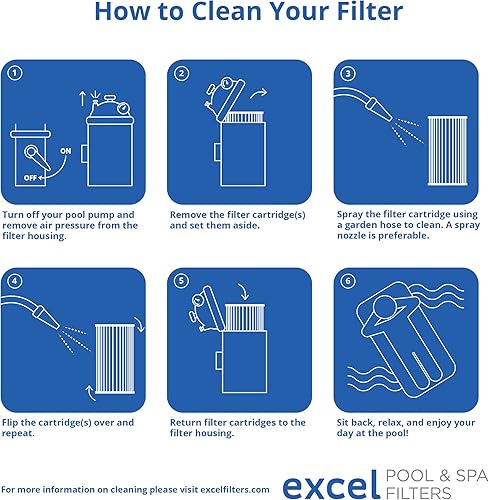 How to Clean Your Filter

1

ON

OFF

Turn off your pool pump and remove air pressure from the filter housing.

2

Remove the filter cartridge(s) and set them aside.

3

Spray the filter cartridge using a garden hose to clean. A spray nozzle is preferable.

4

Flip the cartridge(s) over and repeat.

5

Return filter cartridges to the filter housing.

6

Sit back, relax, and enjoy your day at the pool!

For more information on cleaning please visit excelfilters.com

excel POOL & SPA FILTERS