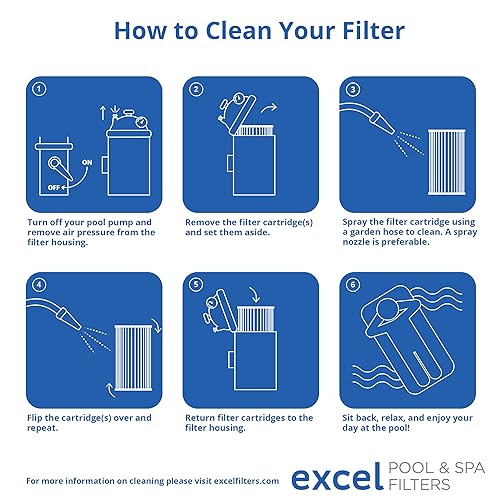 How to Clean Your Filter

1

ON

OFF

Turn off your pool pump and remove air pressure from the filter housing.

2

Remove the filter cartridge(s) and set them aside.

3

Spray the filter cartridge using a garden hose to clean. A spray nozzle is preferable.

4

Flip the cartridge(s) over and repeat.

5

Return filter cartridges to the filter housing.

6

Sit back, relax, and enjoy your day at the pool!

For more information on cleaning please visit excelfilters.com

excel POOL & SPA FILTERS