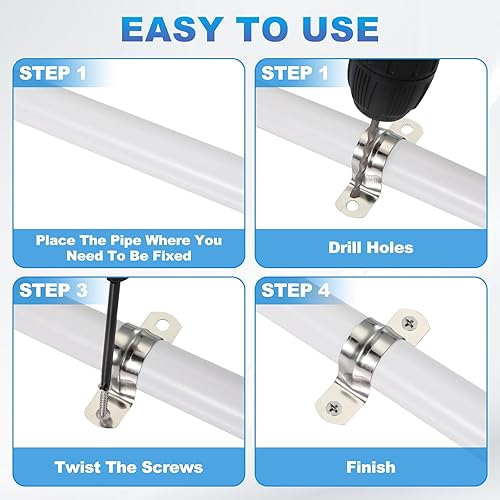 EASY TO USE

STEP 1

Place The Pipe Where You Need To Be Fixed

STEP 1

Drill Holes

STEP 3

Twist The Screws

STEP 4

Finish