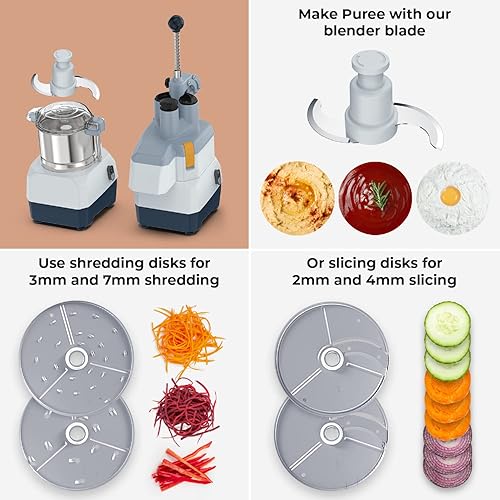 Make Puree with our blender blade

Use shredding disks for 3mm and 7mm shredding

Or slicing disks for 2mm and 4mm slicing