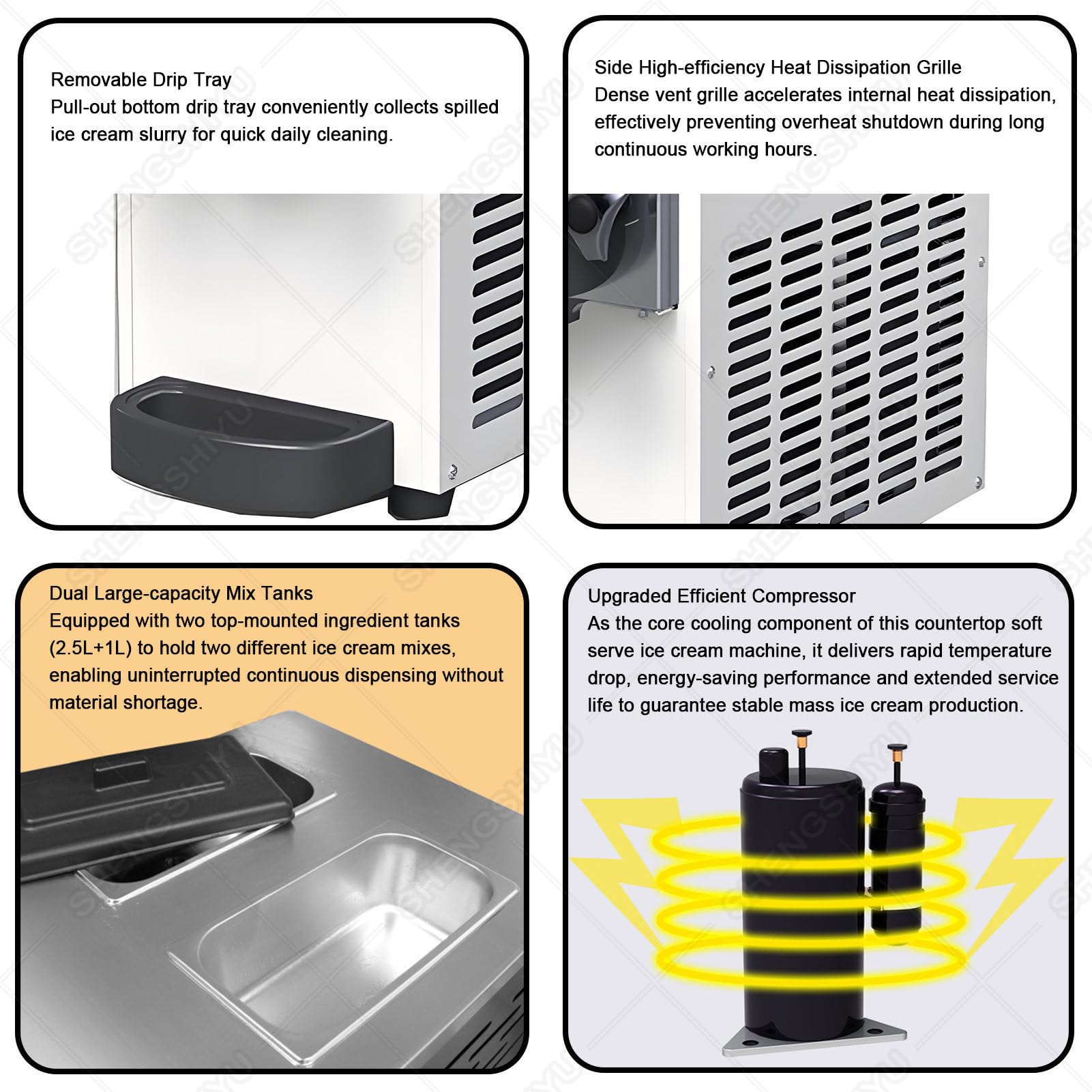 Removable Drip Tray
Pull-out bottom drip tray conveniently collects spilled ice cream slurry for quick daily cleaning.

Side High-efficiency Heat Dissipation Grille
Dense vent grille accelerates internal heat dissipation, effectively preventing overheat shutdown during long continuous working hours.

Dual Large-capacity Mix Tanks
Equipped with two top-mounted ingredient tanks (2.5L+1L) to hold two different ice cream mixes, enabling uninterrupted continuous dispensing without material shortage.

Upgraded Efficient Compressor
As the core cooling component of this countertop soft serve ice cream machine, it delivers rapid temperature drop, energy-saving performance and extended service life to guarantee stable mass ice cream production.

SHENGSHIYU