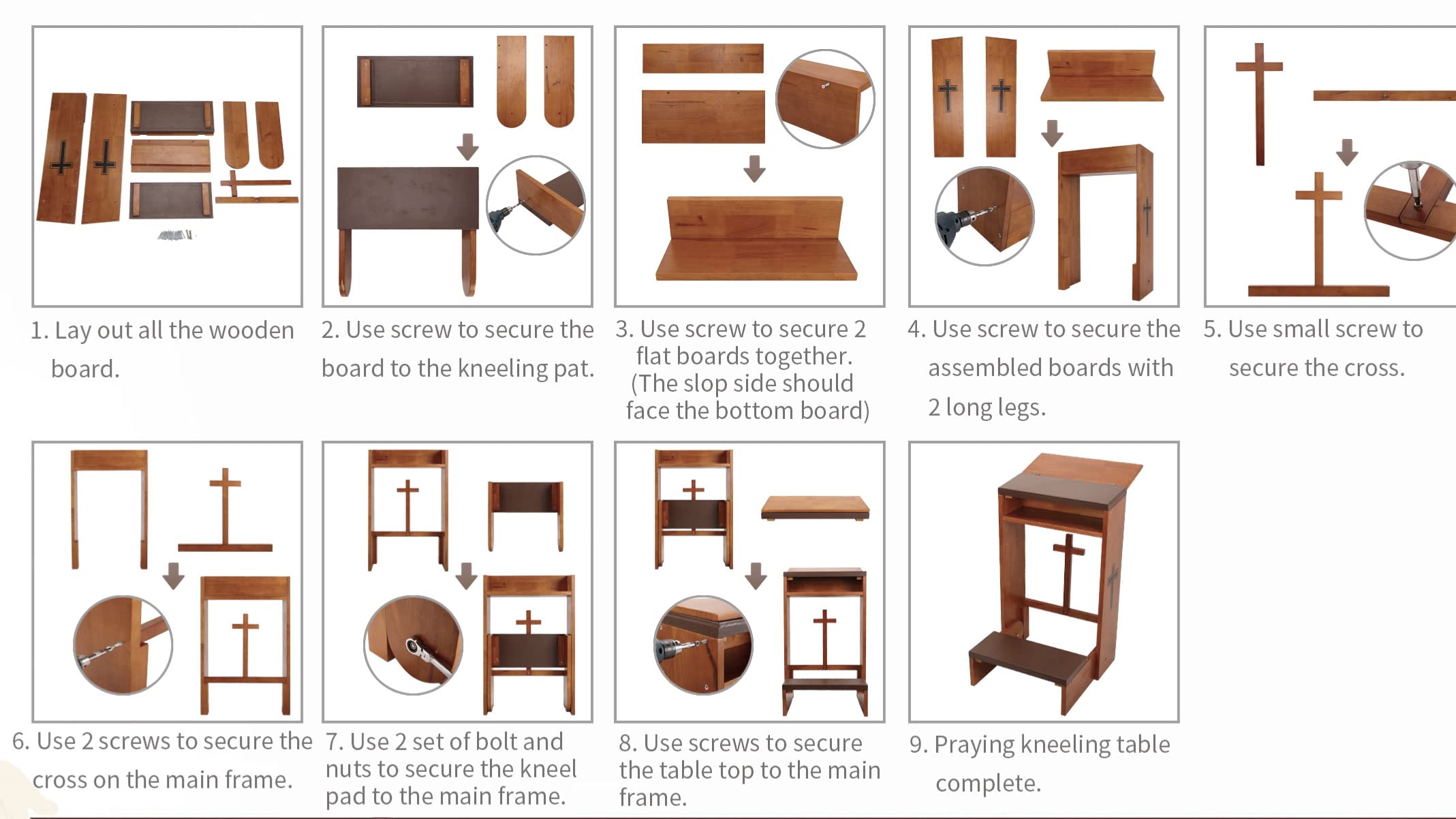 1. Lay out all the wooden board.

2. Use screw to secure the board to the kneeling pat.

3. Use screw to secure 2 flat boards together. (The slop side should face the bottom board)

4. Use screw to secure the assembled boards with 2 long legs.

5. Use small screw to secure the cross.

6. Use 2 screws to secure the cross on the main frame.

7. Use 2 set of bolt and nuts to secure the kneel pad to the main frame.

8. Use screws to secure the table top to the main frame.

9. Praying kneeling table complete.