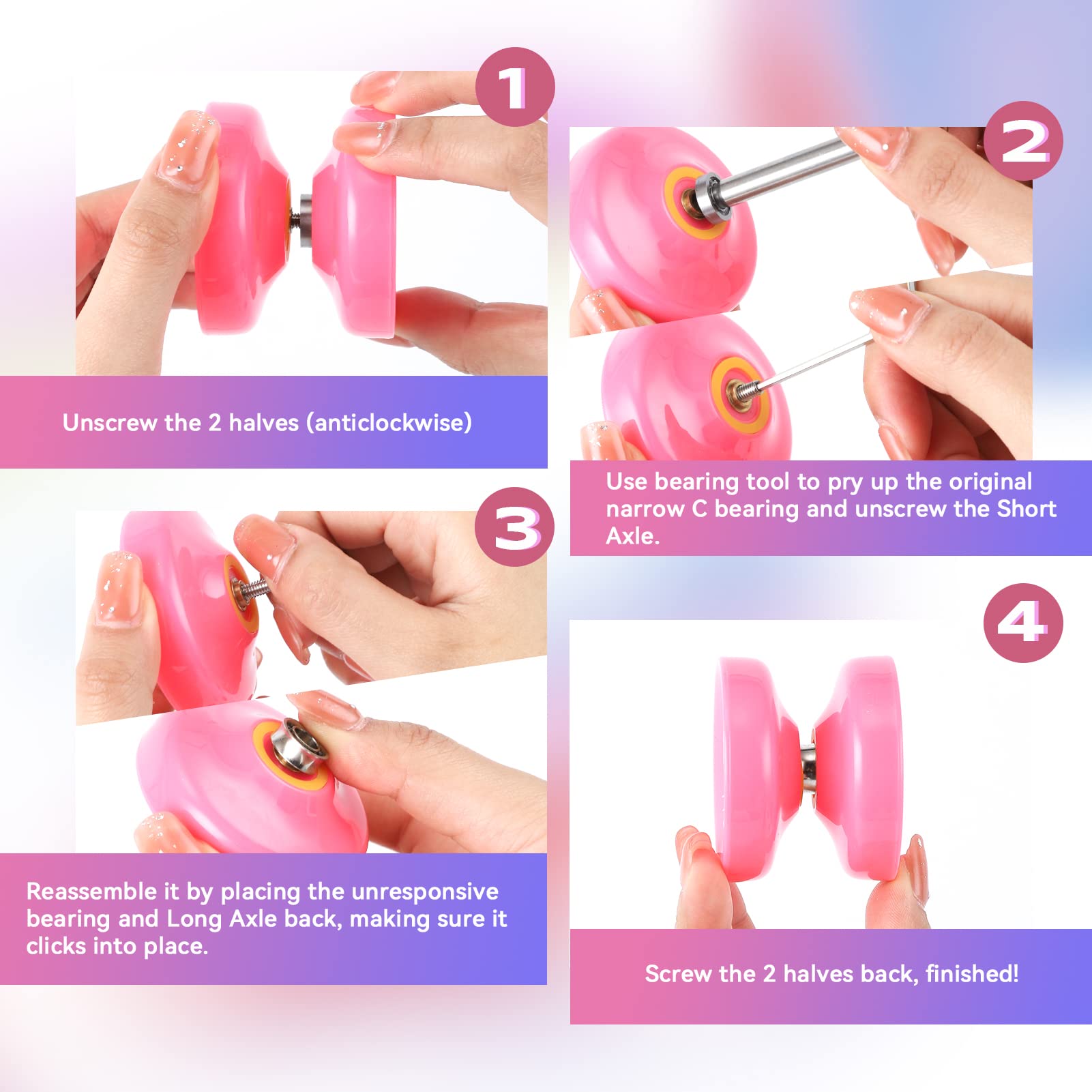 1

Unscrew the 2 halves (anticlockwise)

2

Use bearing tool to pry up the original narrow C bearing and unscrew the Short Axle.

3

Reassemble it by placing the unresponsive bearing and Long Axle back, making sure it clicks into place.

4

Screw the 2 halves back, finished!