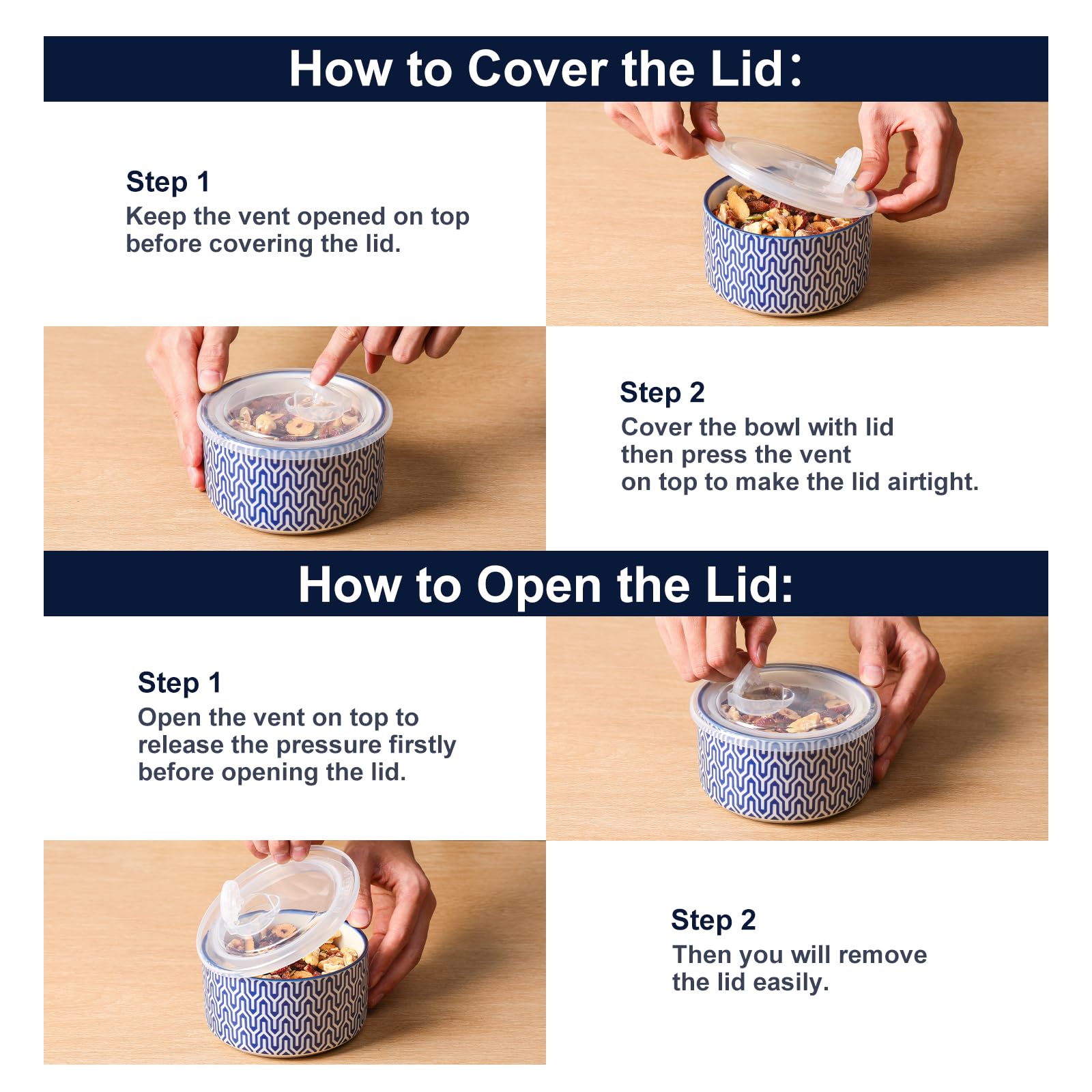 How to Cover the Lid：

Step 1
Keep the vent opened on top before covering the lid.

Step 2
Cover the bowl with lid then press the vent on top to make the lid airtight.

How to Open the Lid:

Step 1
Open the vent on top to release the pressure firstly before opening the lid.

Step 2
Then you will remove the lid easily.