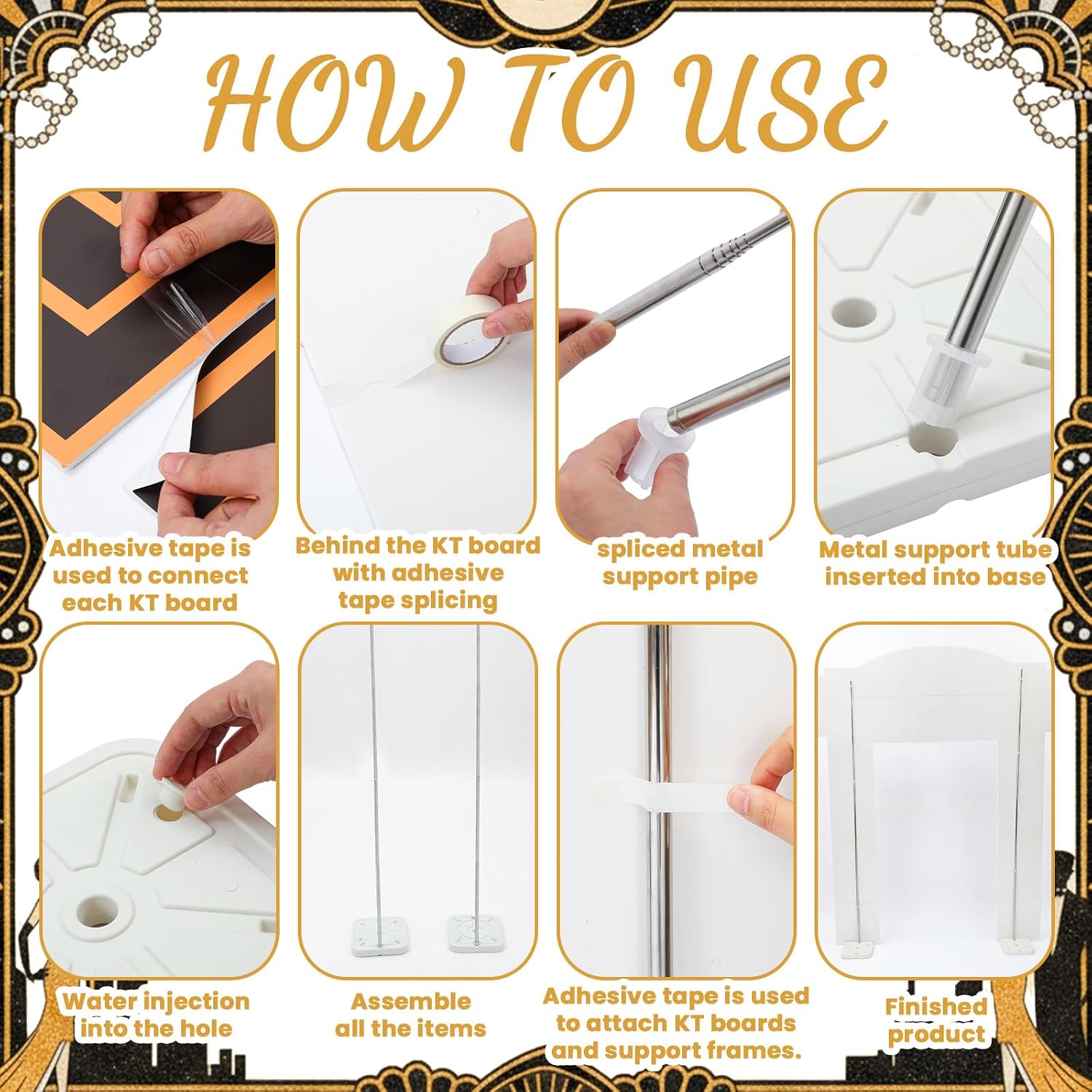 HOW TO USE

Adhesive tape is used to connect each KT board

Behind the KT board with adhesive tape splicing

spliced metal support pipe

Metal support tube inserted into base

Water injection into the hole

Assemble all the items

Adhesive tape is used to attach KT boards and support frames.

Finished product