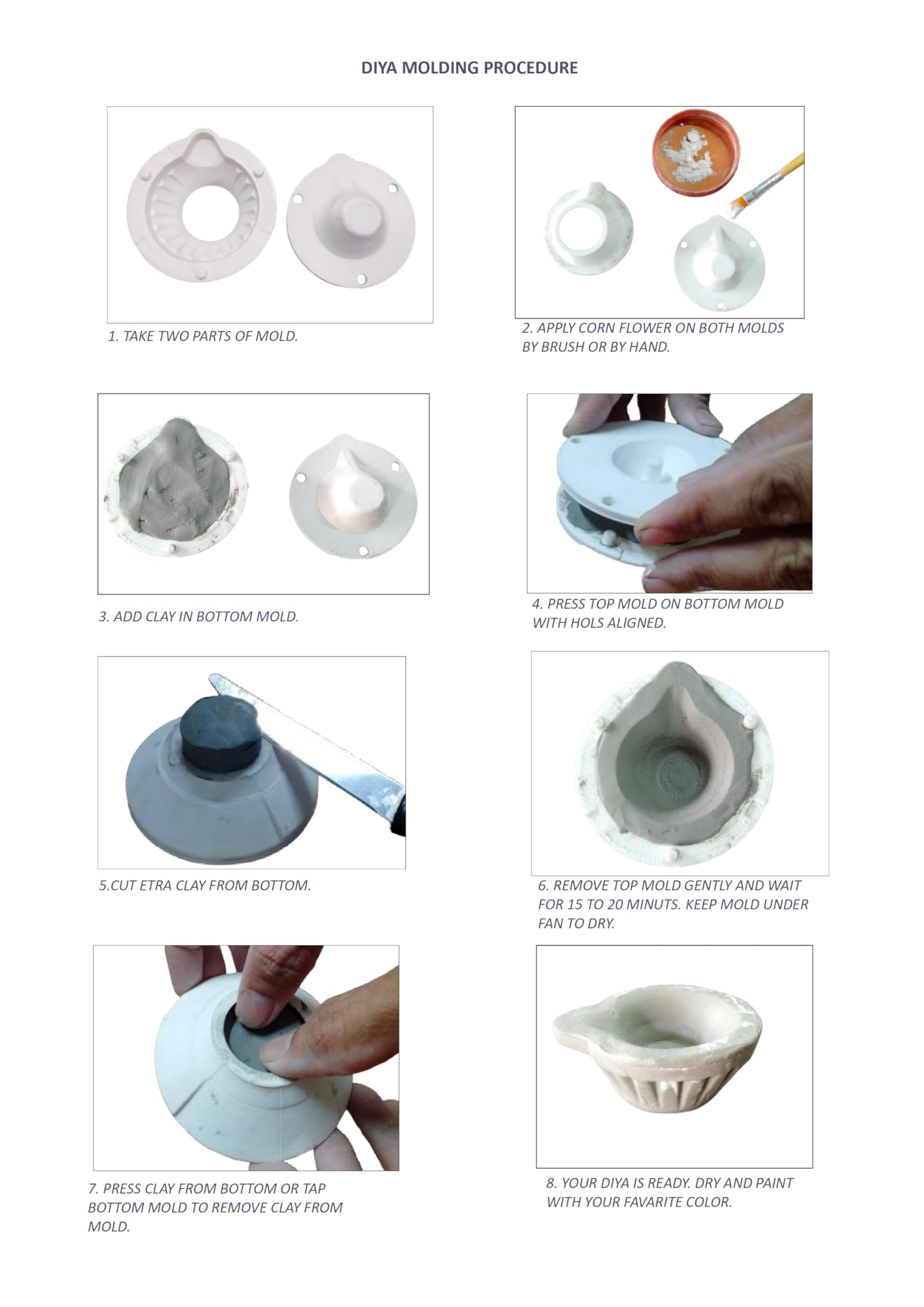 DIYA MOLDING PROCEDURE

1. TAKE TWO PARTS OF MOLD.

2. APPLY CORN FLOWER ON BOTH MOLDS BY BRUSH OR BY HAND.

3. ADD CLAY IN BOTTOM MOLD.

4. PRESS TOP MOLD ON BOTTOM MOLD WITH HOLS ALIGNED.

5.CUT ETRA CLAY FROM BOTTOM.

6. REMOVE TOP MOLD GENTLY AND WAIT FOR 15 TO 20 MINUTS. KEEP MOLD UNDER FAN TO DRY.

7. PRESS CLAY FROM BOTTOM OR TAP BOTTOM MOLD TO REMOVE CLAY FROM MOLD.

8. YOUR DIYA IS READY. DRY AND PAINT WITH YOUR FAVARITE COLOR.