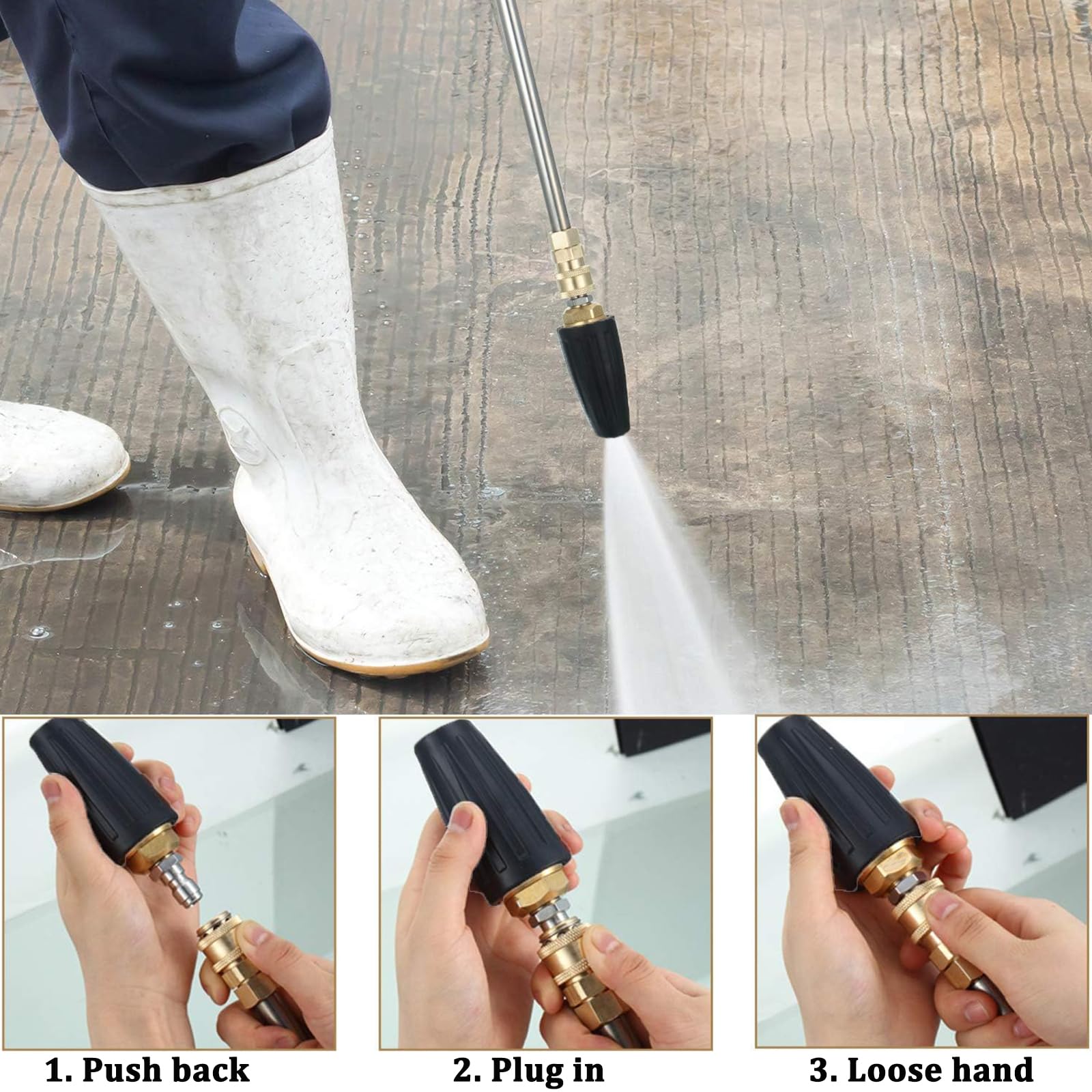 1. Push back

2. Plug in

3. Loose hand