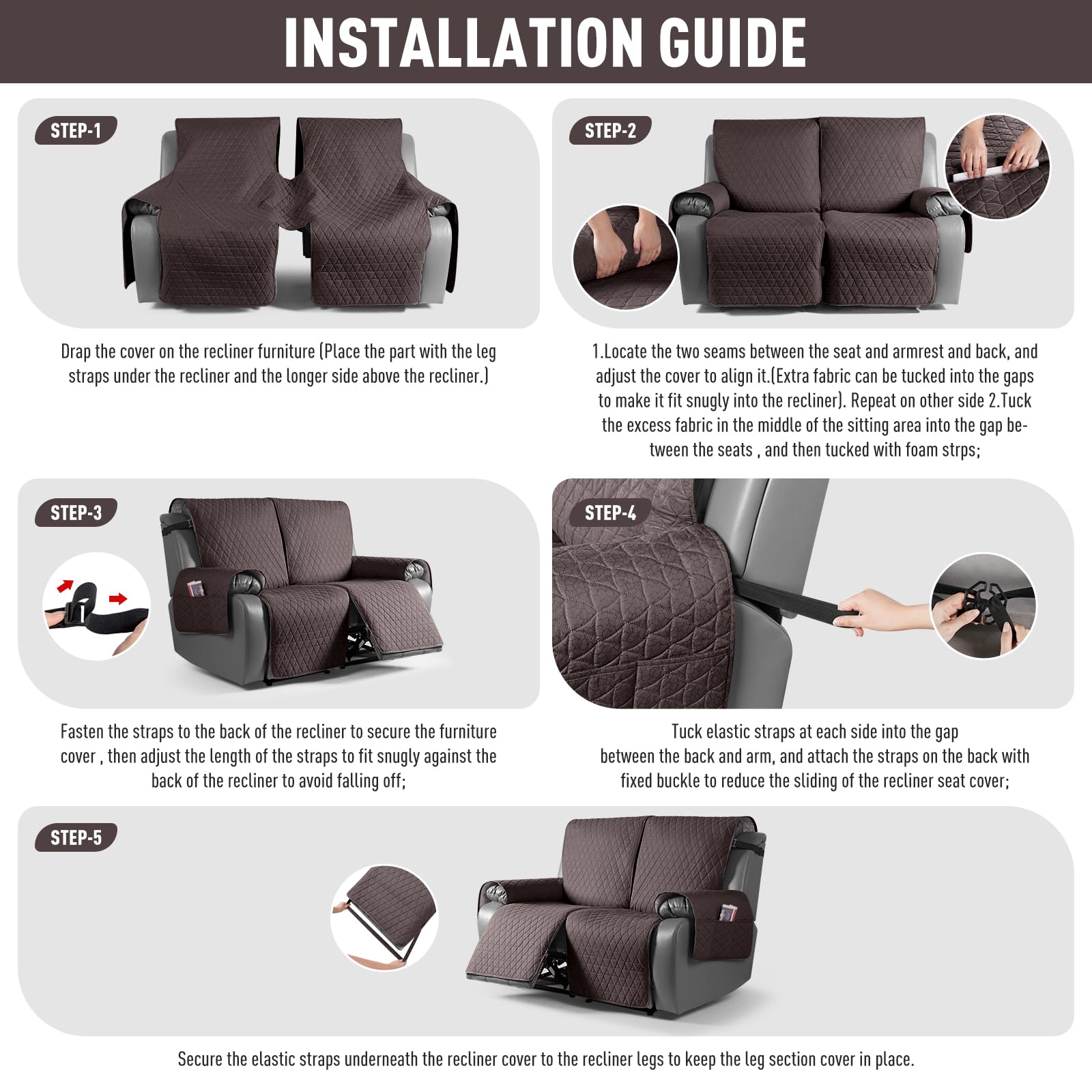 INSTALLATION GUIDE

STEP-1

Drap the cover on the recliner furniture (Place the part with the leg straps under the recliner and the longer side above the recliner.)

STEP-2

1.Locate the two seams between the seat and armrest and back, and adjust the cover to align it.(Extra fabric can be tucked into the gaps to make it fit snugly into the recliner). Repeat on other side 2.Tuck the excess fabric in the middle of the sitting area into the gap between the seats , and then tucked with foam strps;

STEP-3

Fasten the straps to the back of the recliner to secure the furniture cover , then adjust the length of the straps to fit snugly against the back of the recliner to avoid falling off;

STEP-4

Tuck elastic straps at each side into the gap between the back and arm, and attach the straps on the back with fixed buckle to reduce the sliding of the recliner seat cover;

STEP-5

Secure the elastic straps underneath the recliner cover to the recliner legs to keep the leg section cover in place.