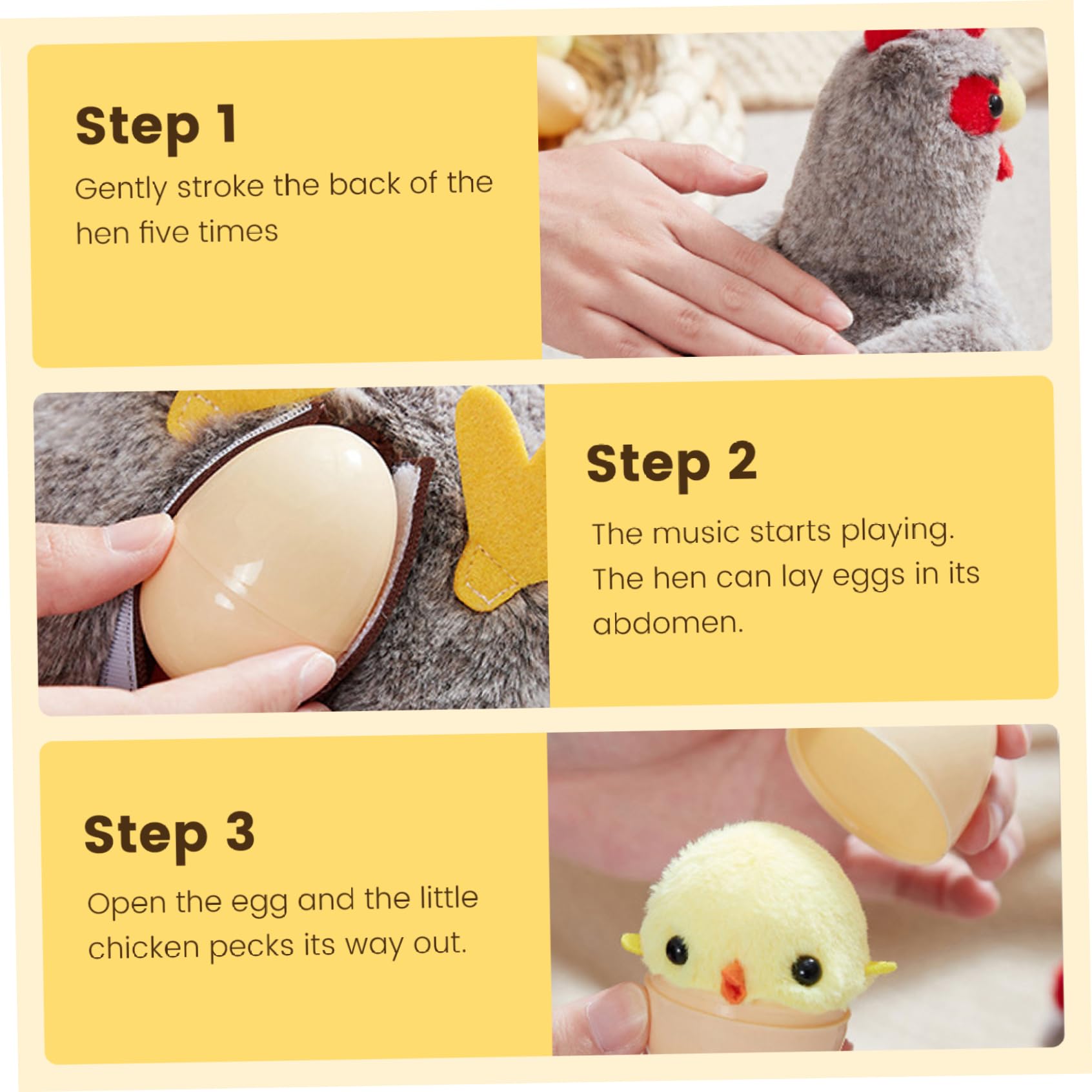 Step 1

Gently stroke the back of the hen five times

Step 2

The music starts playing. The hen can lay eggs in its abdomen.

Step 3

Open the egg and the little chicken pecks its way out.