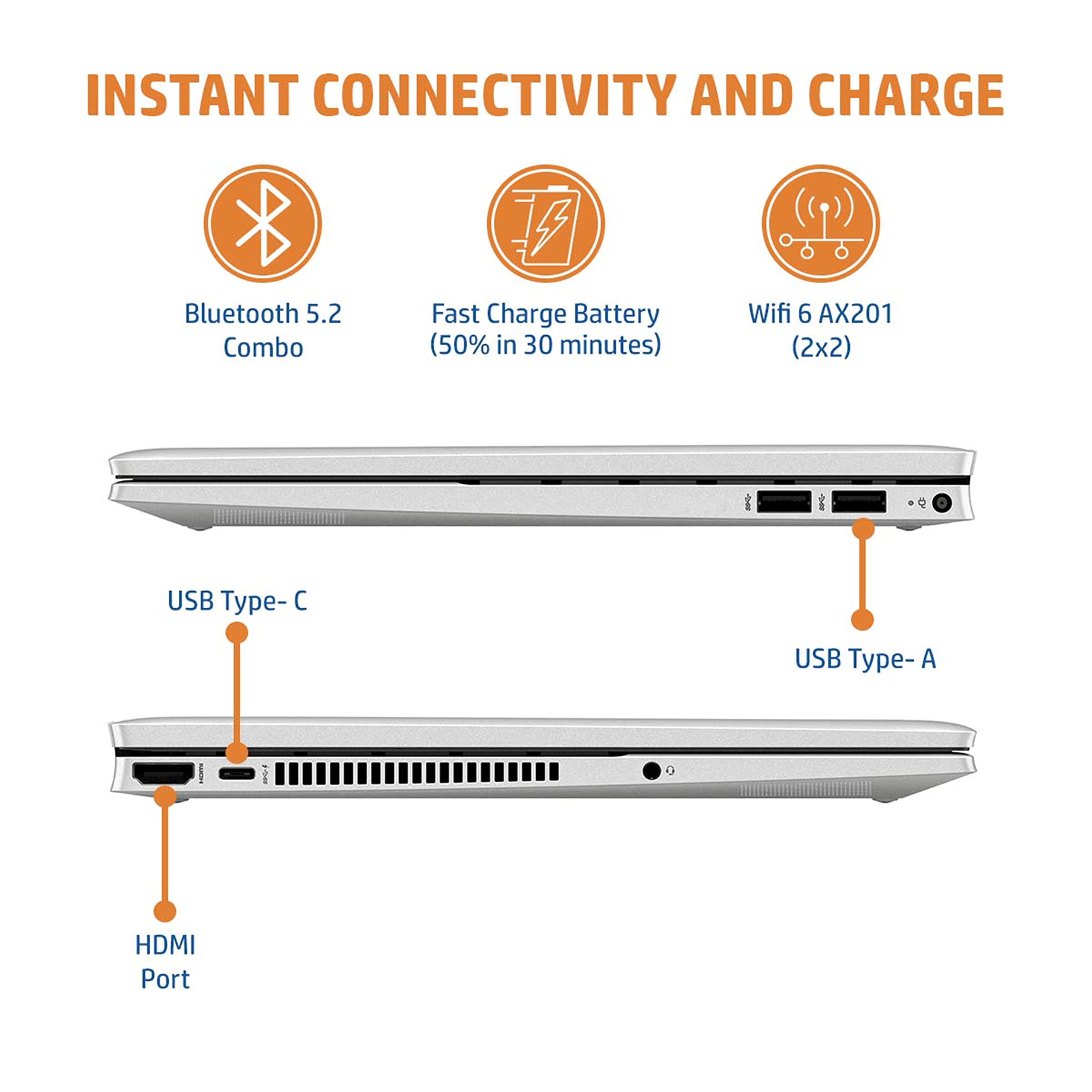 INSTANT CONNECTIVITY AND CHARGE

Bluetooth 5.2 Combo

Fast Charge Battery (50% in 30 minutes)

Wifi 6 AX201 (2x2)

USB Type- C

USB Type- A

HDMI Port