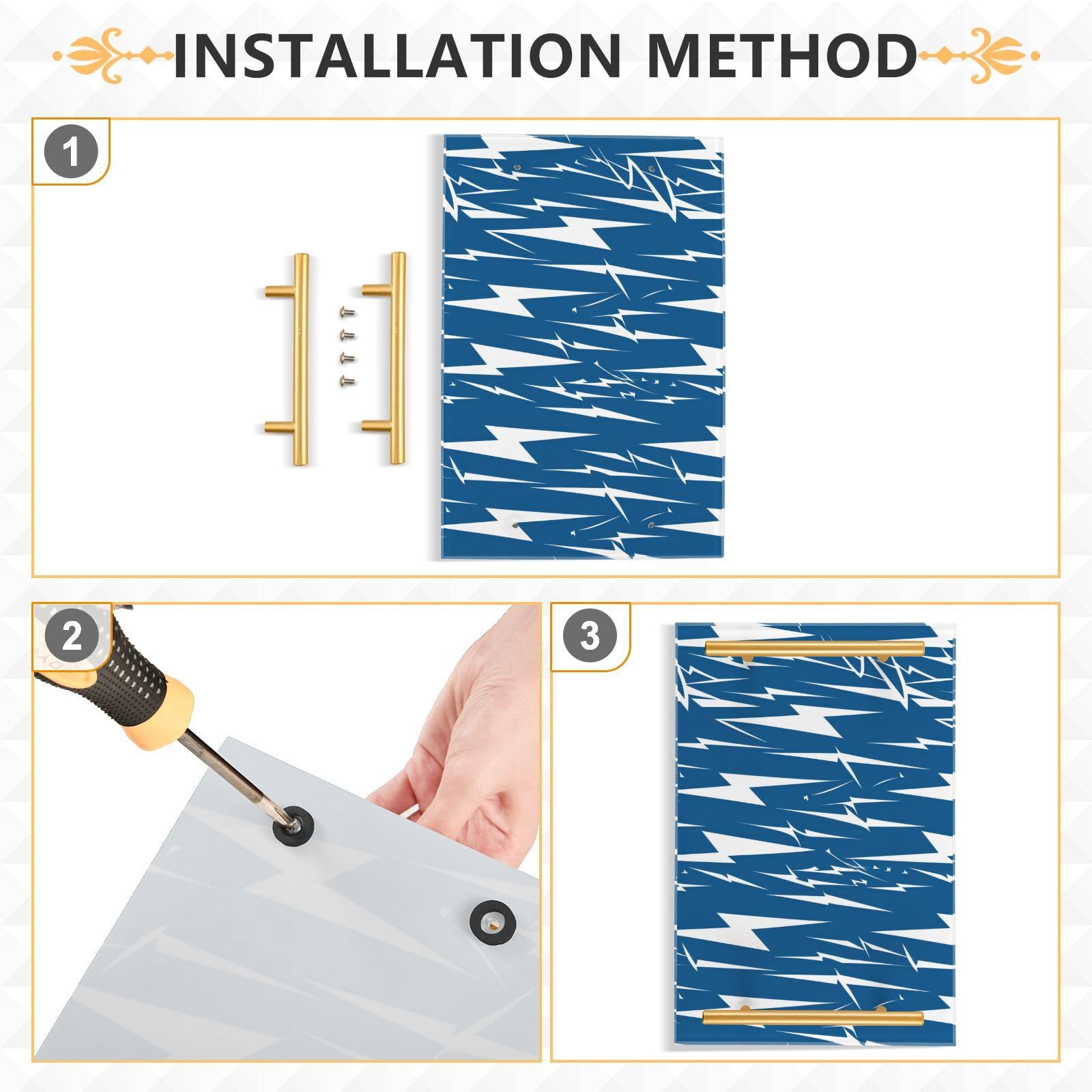 INSTALLATION METHOD

1

2

3