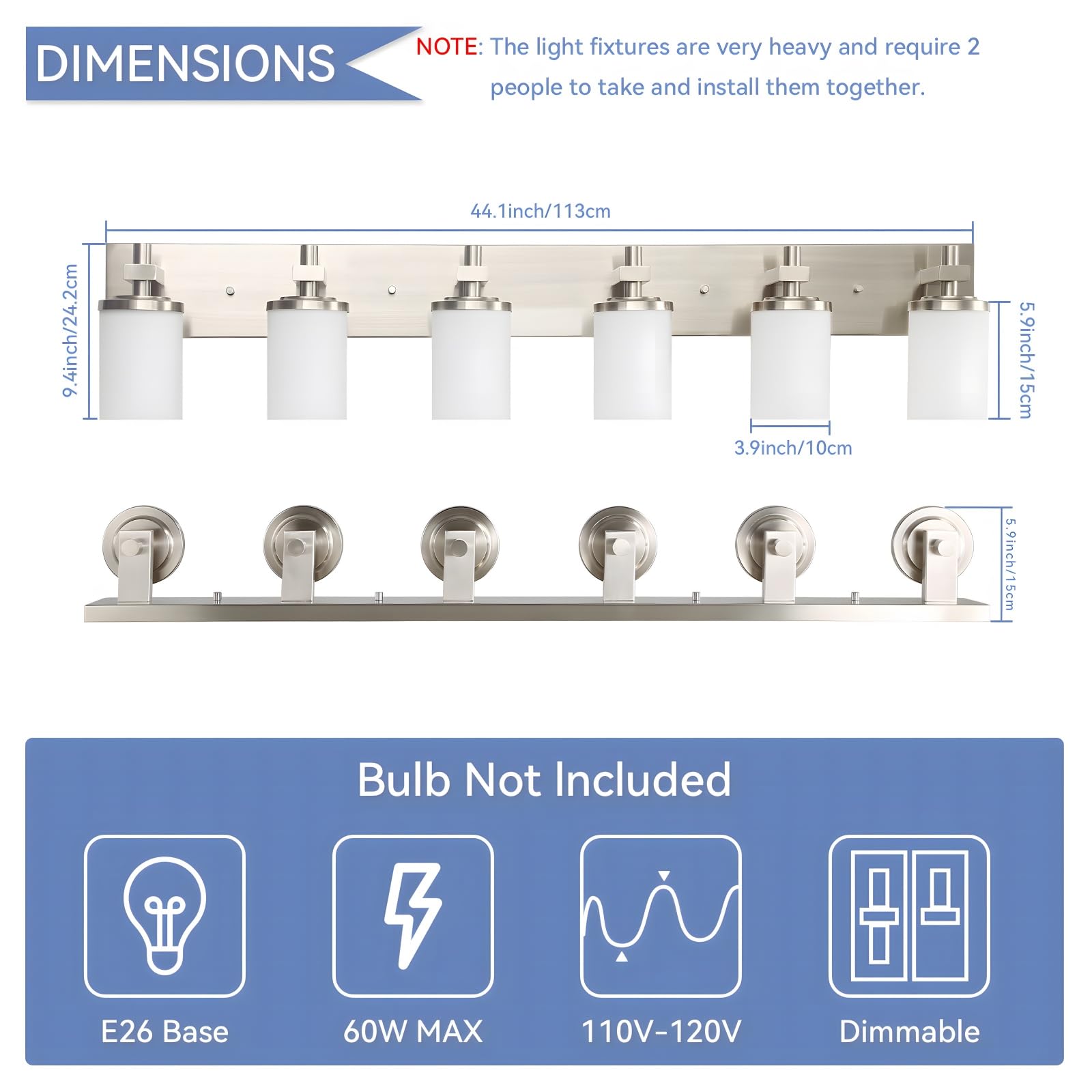 DIMENSIONS

NOTE: The light fixtures are very heavy and require 2 people to take and install them together.

44.1inch/113cm

9.4inch/24.2cm

5.9inch/15cm

3.9inch/10cm

5.9inch/15cm

Bulb Not Included

E26 Base

60W MAX

110V-120V

Dimmable