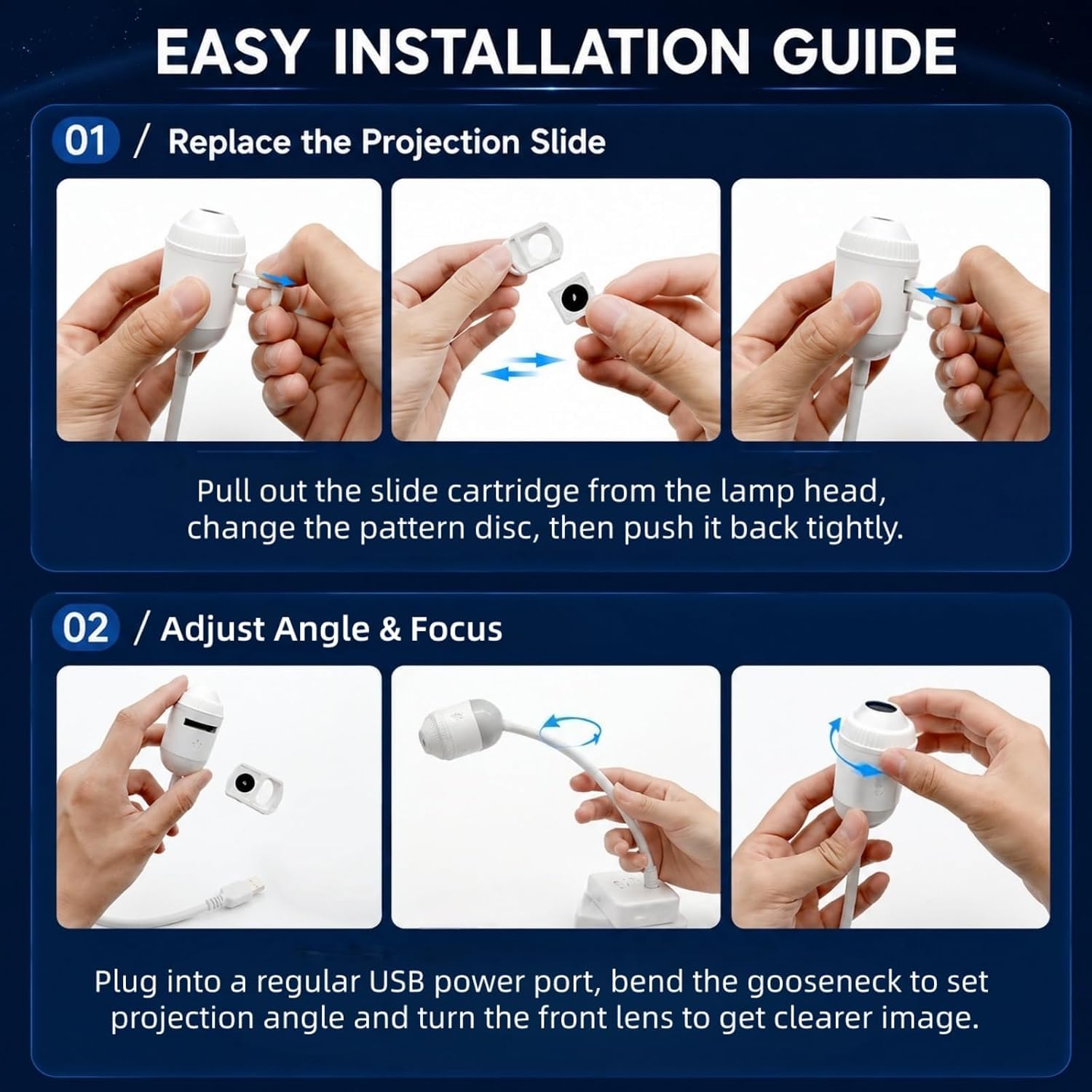 EASY INSTALLATION GUIDE

01 / Replace the Projection Slide

Pull out the slide cartridge from the lamp head, change the pattern disc, then push it back tightly.

02 / Adjust Angle & Focus

Plug into a regular USB power port, bend the gooseneck to set projection angle and turn the front lens to get clearer image.