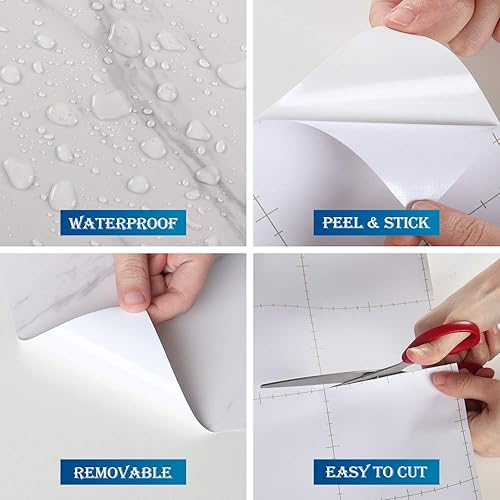 WATERPROOF

PEEL & STICK

REMOVABLE

EASY TO CUT