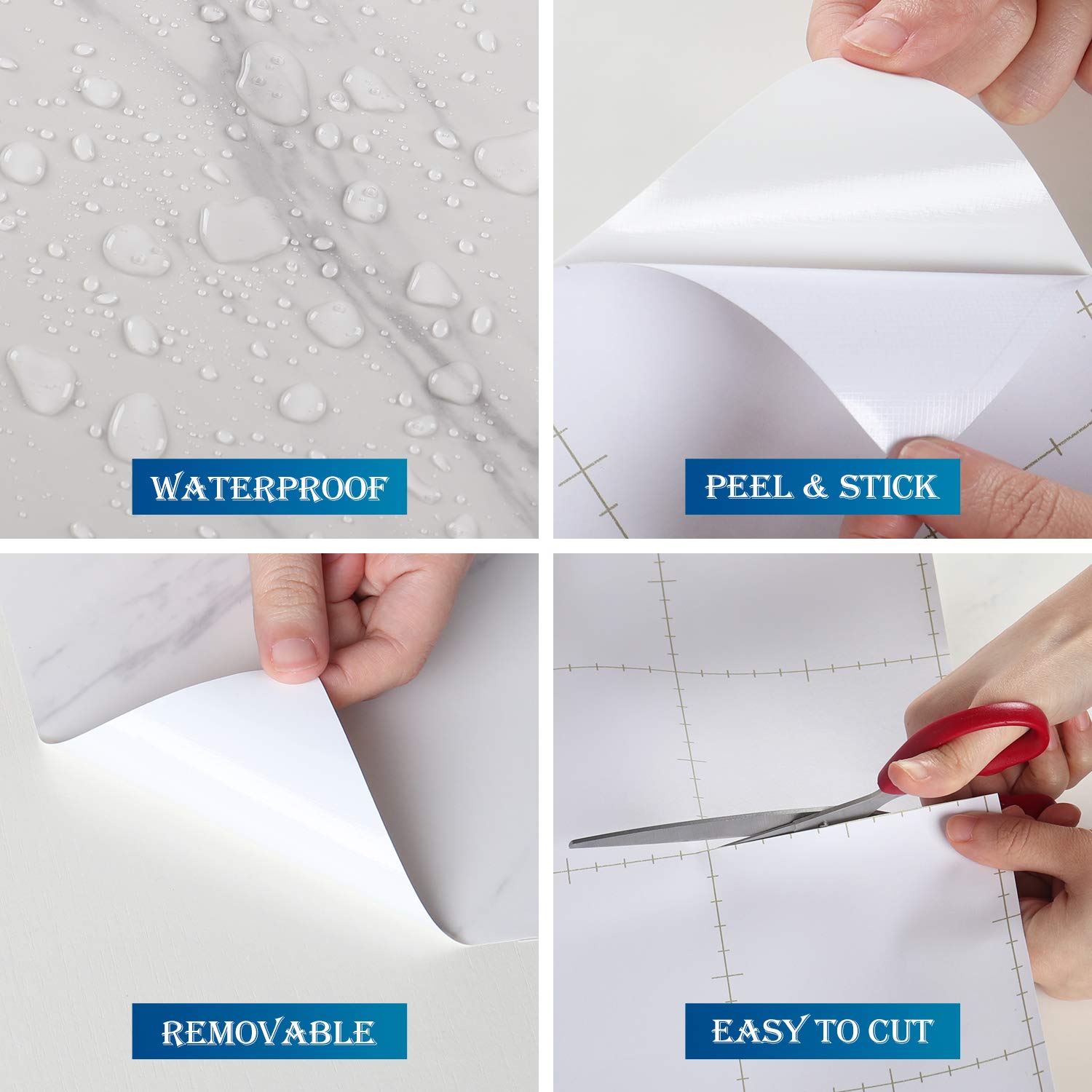 WATERPROOF

PEEL & STICK

REMOVABLE

EASY TO CUT