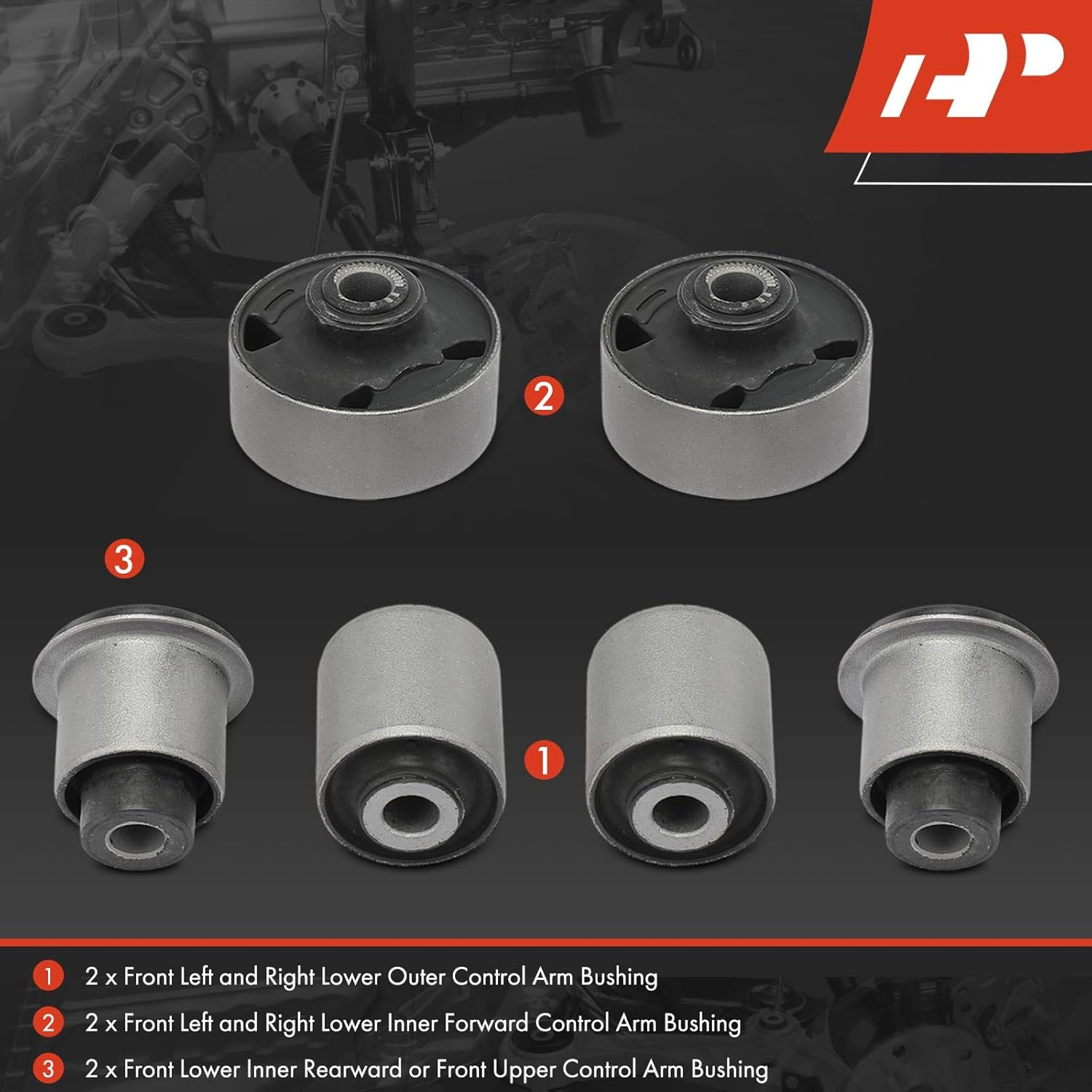 AP

2

3

1

1 2 x Front Left and Right Lower Outer Control Arm Bushing

2 2 x Front Left and Right Lower Inner Forward Control Arm Bushing

3 2 x Front Lower Inner Rearward or Front Upper Control Arm Bushing