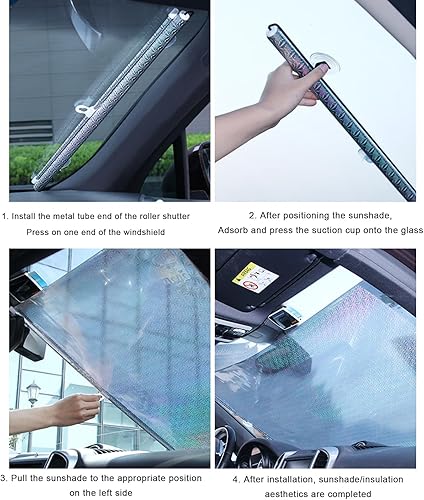 1. Install the metal tube end of the roller shutter
Press on one end of the windshield

2. After positioning the sunshade,
Adsorb and press the suction cup onto the glass

3. Pull the sunshade to the appropriate position
on the left side

4. After installation, sunshade/insulation
aesthetics are completed