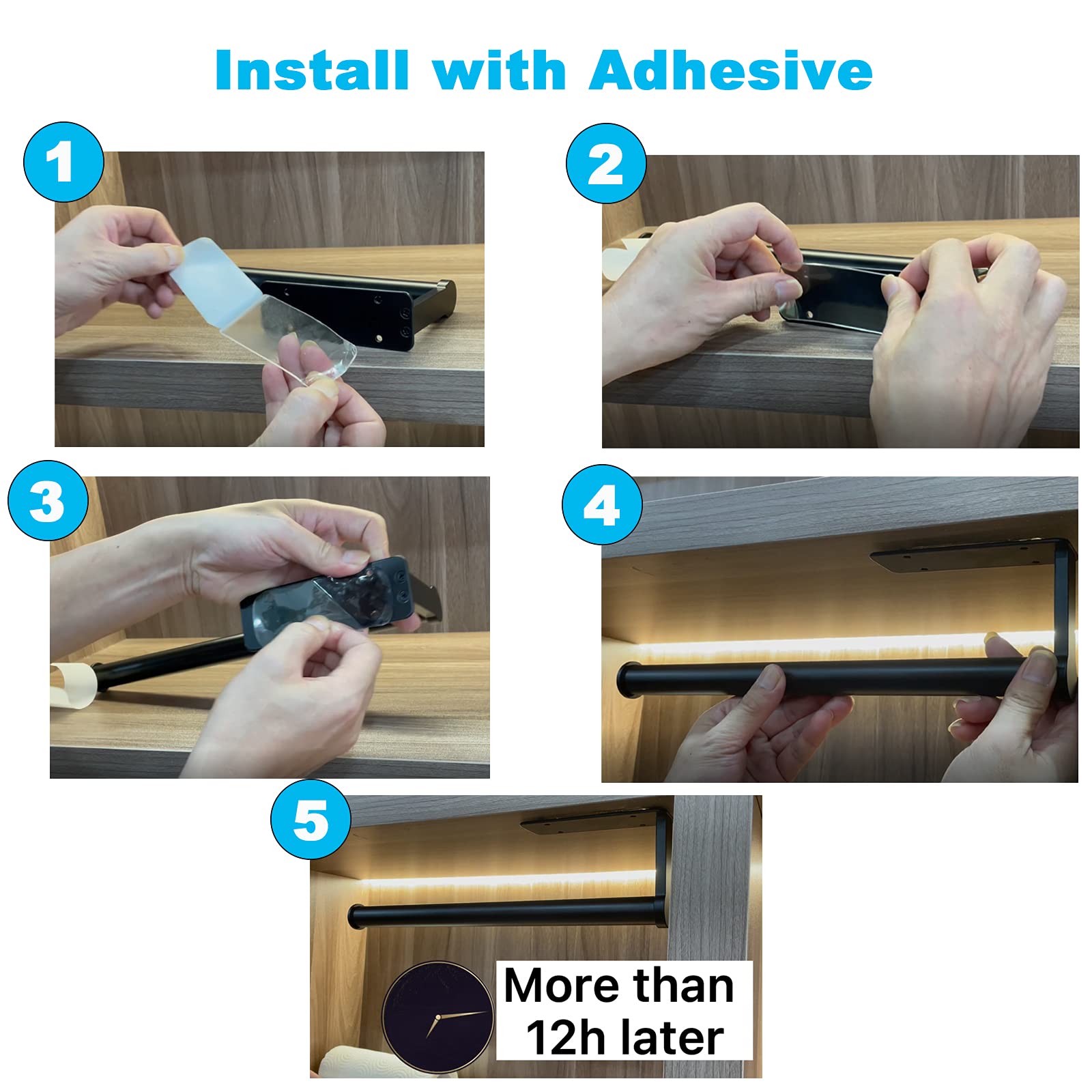 Install with Adhesive

1

2

3

4

5

More than 12h later