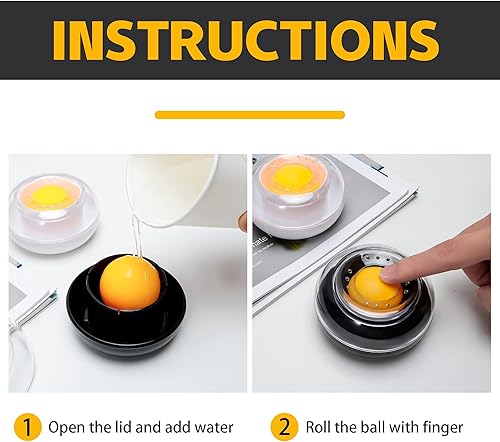 INSTRUCTIONS

1 Open the lid and add water

2 Roll the ball with finger