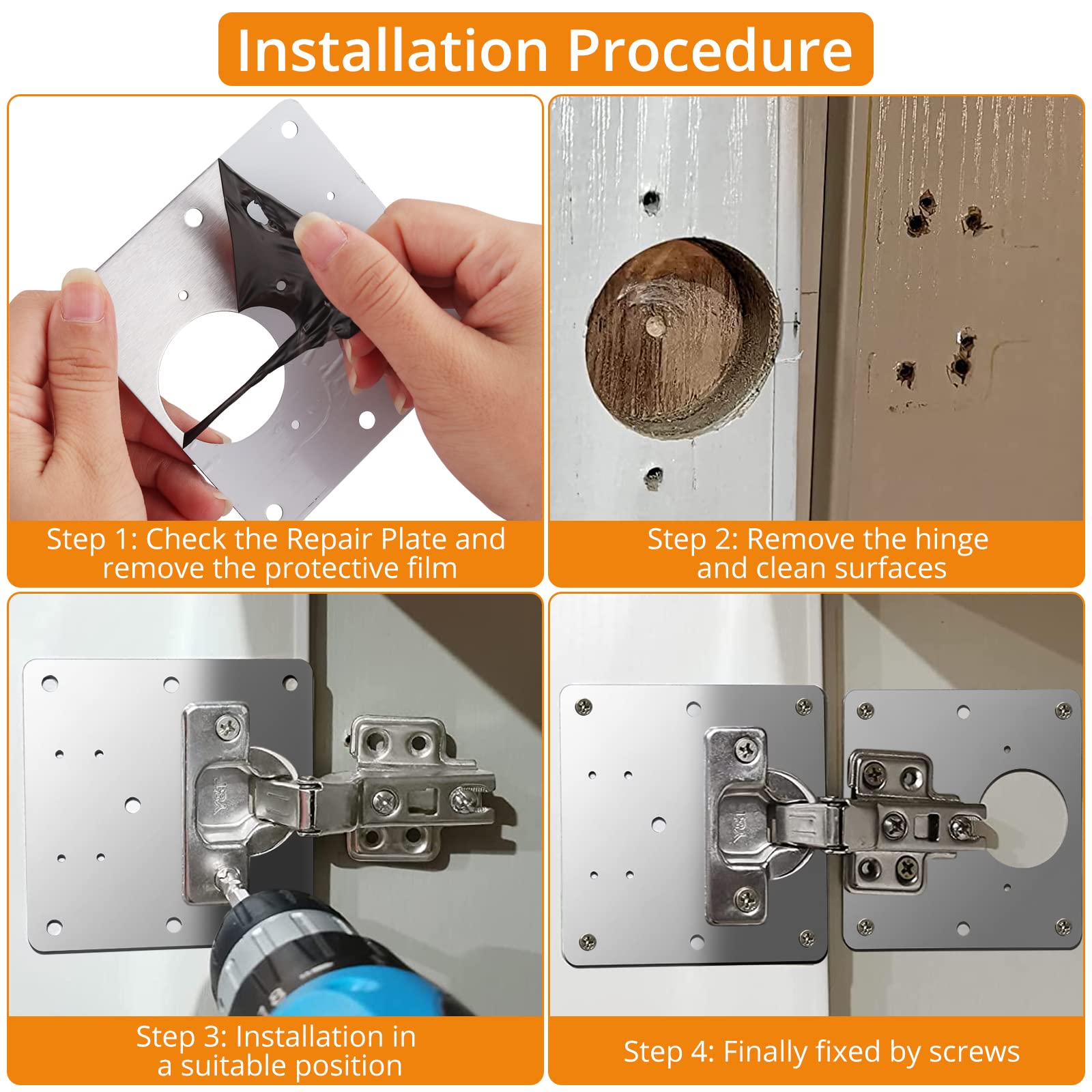 Installation Procedure

Step 1: Check the Repair Plate and remove the protective film

Step 2: Remove the hinge and clean surfaces

Step 3: Installation in a suitable position

Step 4: Finally fixed by screws