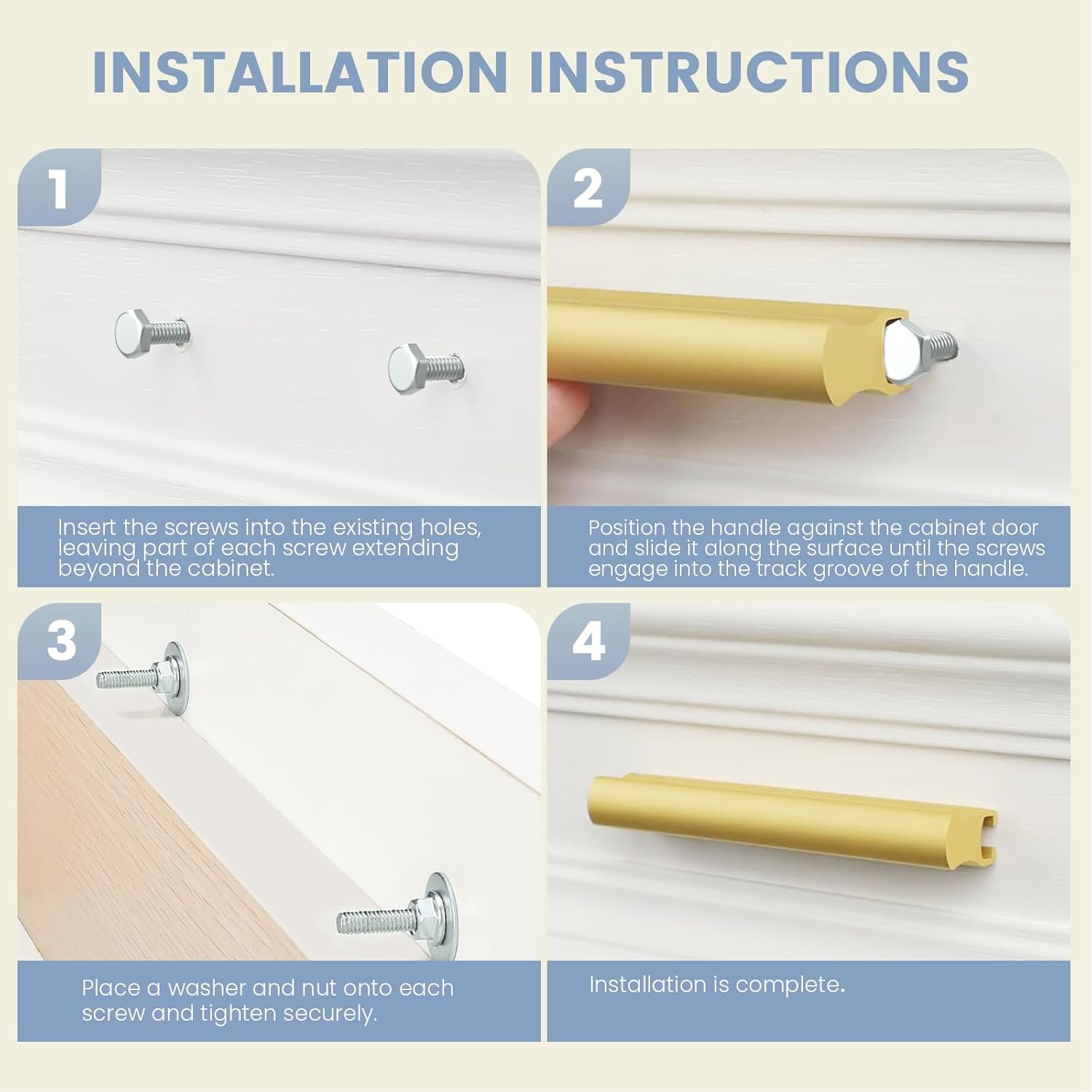 INSTALLATION INSTRUCTIONS

1

Insert the screws into the existing holes, leaving part of each screw extending beyond the cabinet.

2

Position the handle against the cabinet door and slide it along the surface until the screws engage into the track groove of the handle.

3

Place a washer and nut onto each screw and tighten securely.

4

Installation is complete.