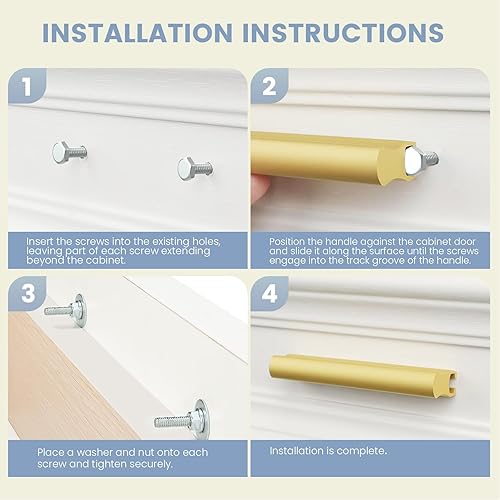 INSTALLATION INSTRUCTIONS

1

Insert the screws into the existing holes, leaving part of each screw extending beyond the cabinet.

2

Position the handle against the cabinet door and slide it along the surface until the screws engage into the track groove of the handle.

3

Place a washer and nut onto each screw and tighten securely.

4

Installation is complete.