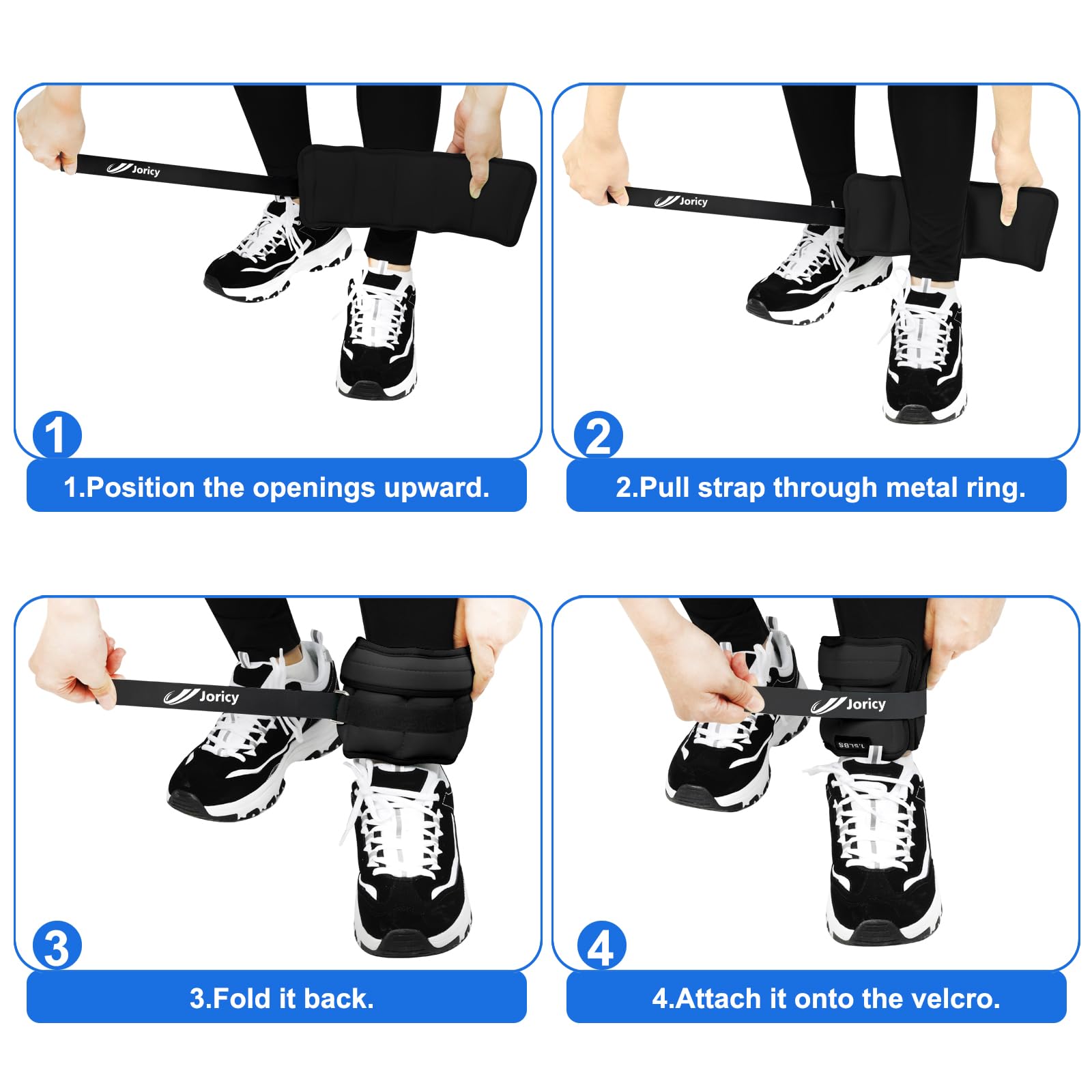 Joricy

1

1.Position the openings upward.

Joricy

2

2.Pull strap through metal ring.

Joricy

3

3.Fold it back.

Joricy

1.5LBS

4

4.Attach it onto the velcro.