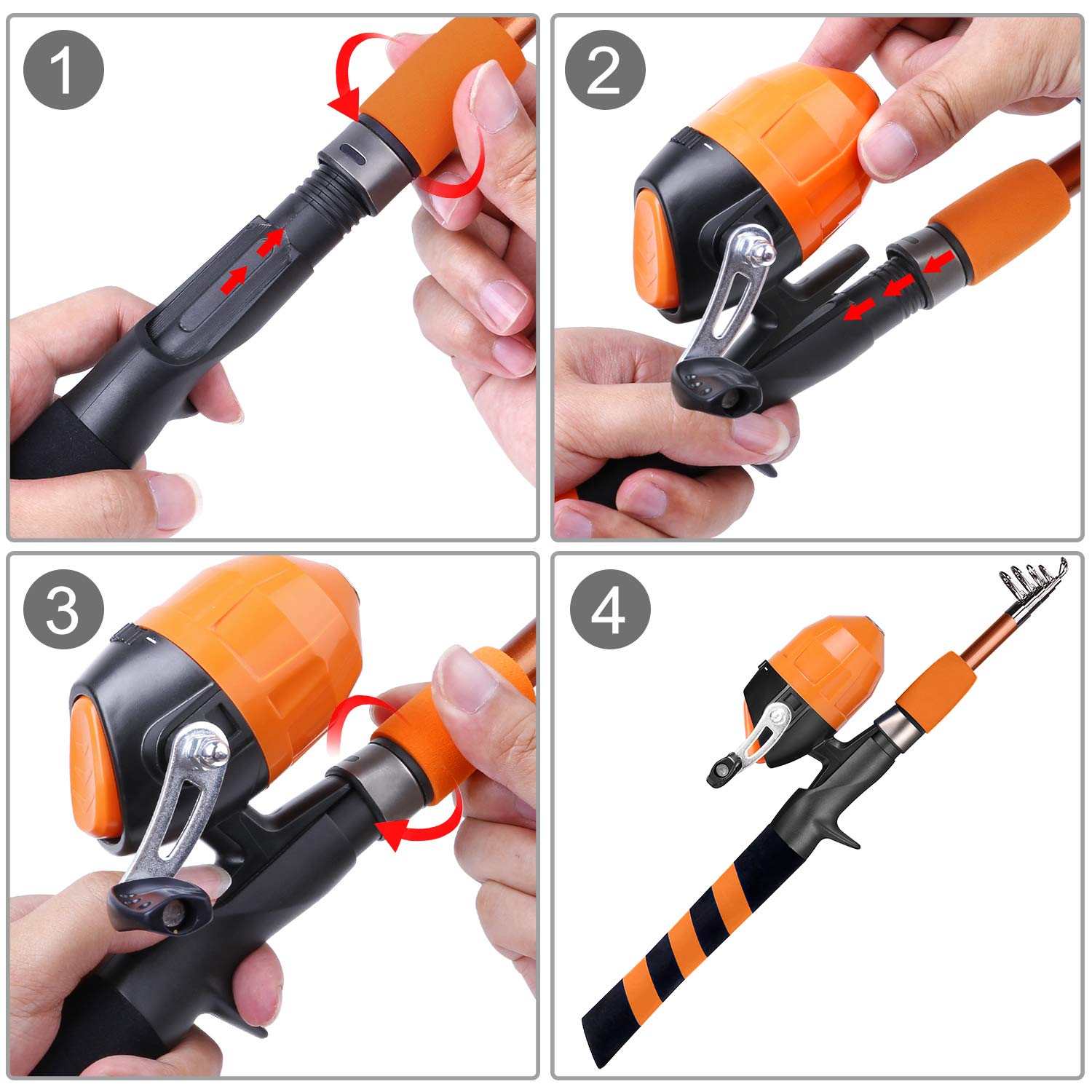 1
2
3
4