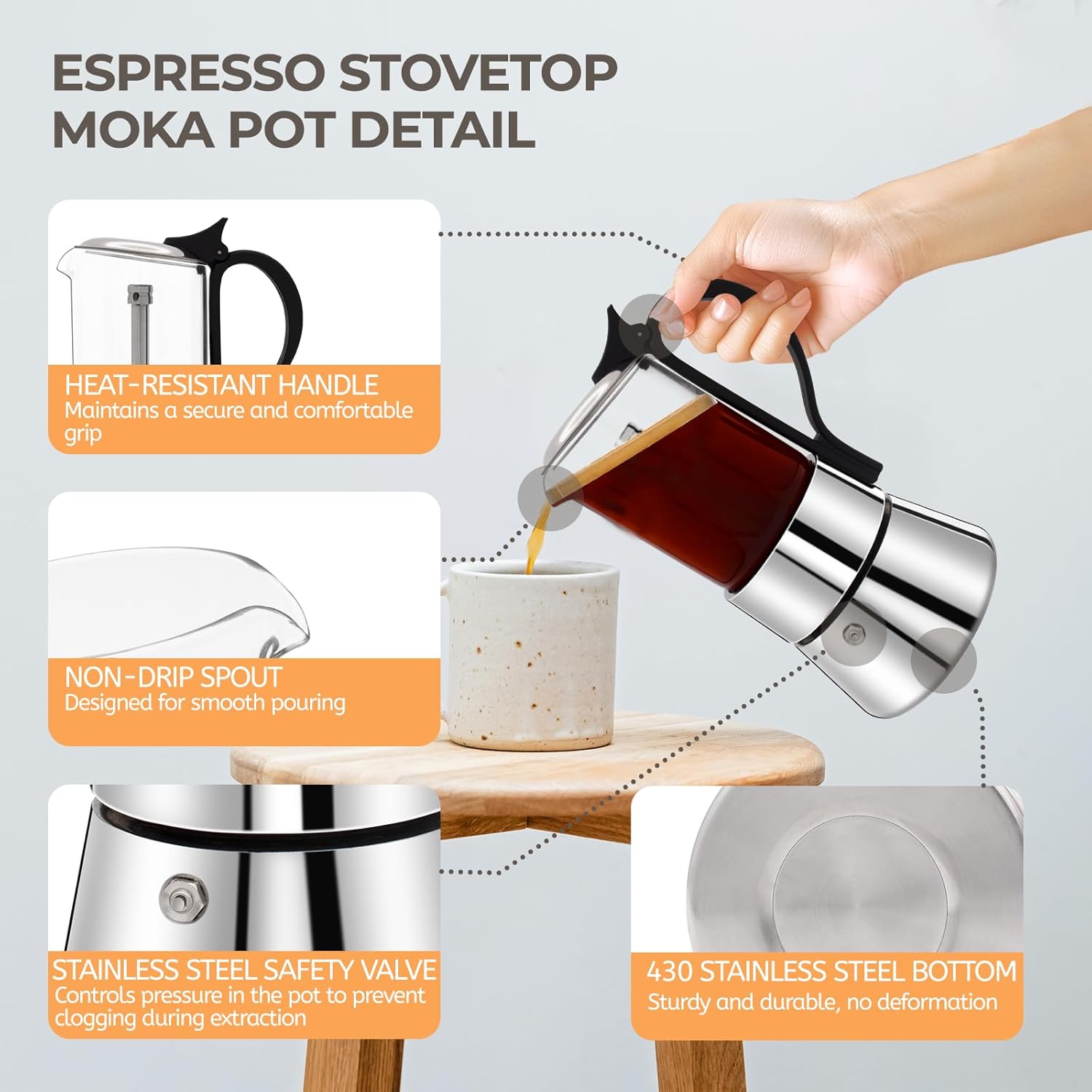 ESPRESSO STOVETOP MOKA POT DETAIL

HEAT-RESISTANT HANDLE
Maintains a secure and comfortable grip

NON-DRIP SPOUT
Designed for smooth pouring

STAINLESS STEEL SAFETY VALVE
Controls pressure in the pot to prevent clogging during extraction

430 STAINLESS STEEL BOTTOM
Sturdy and durable, no deformation