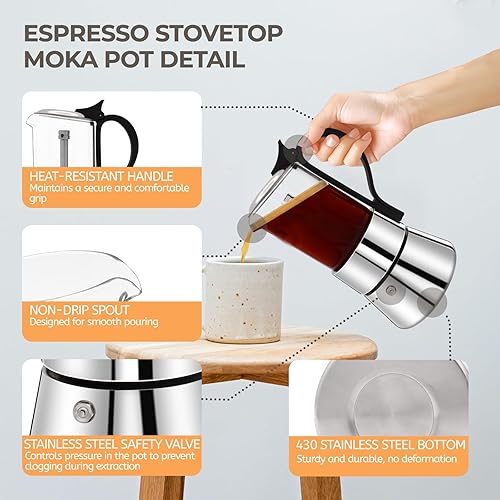 ESPRESSO STOVETOP MOKA POT DETAIL

HEAT-RESISTANT HANDLE
Maintains a secure and comfortable grip

NON-DRIP SPOUT
Designed for smooth pouring

STAINLESS STEEL SAFETY VALVE
Controls pressure in the pot to prevent clogging during extraction

430 STAINLESS STEEL BOTTOM
Sturdy and durable, no deformation