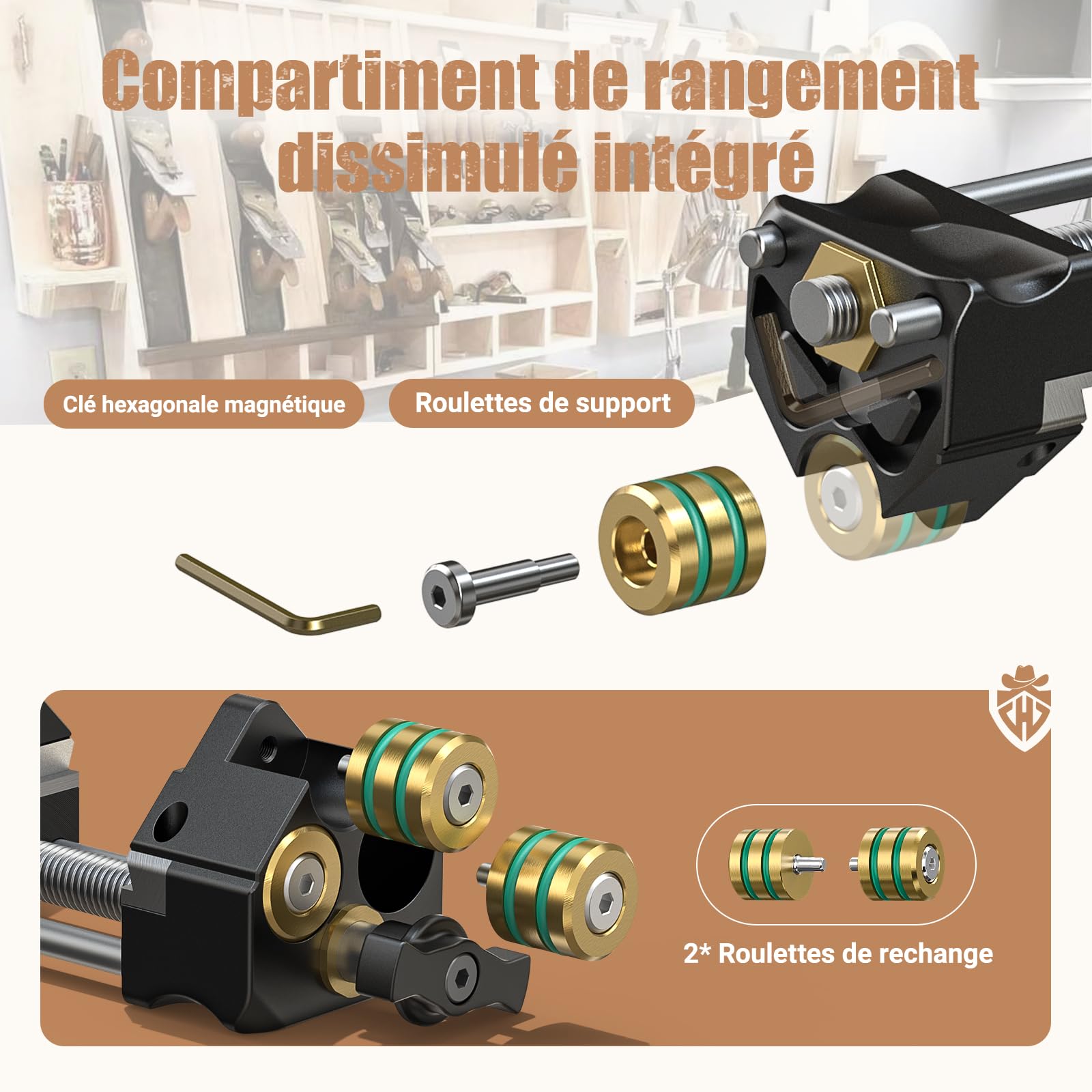 Compartiment de rangement dissimulé intégré

Clé hexagonale magnétique

Roulettes de support

2* Roulettes de rechange